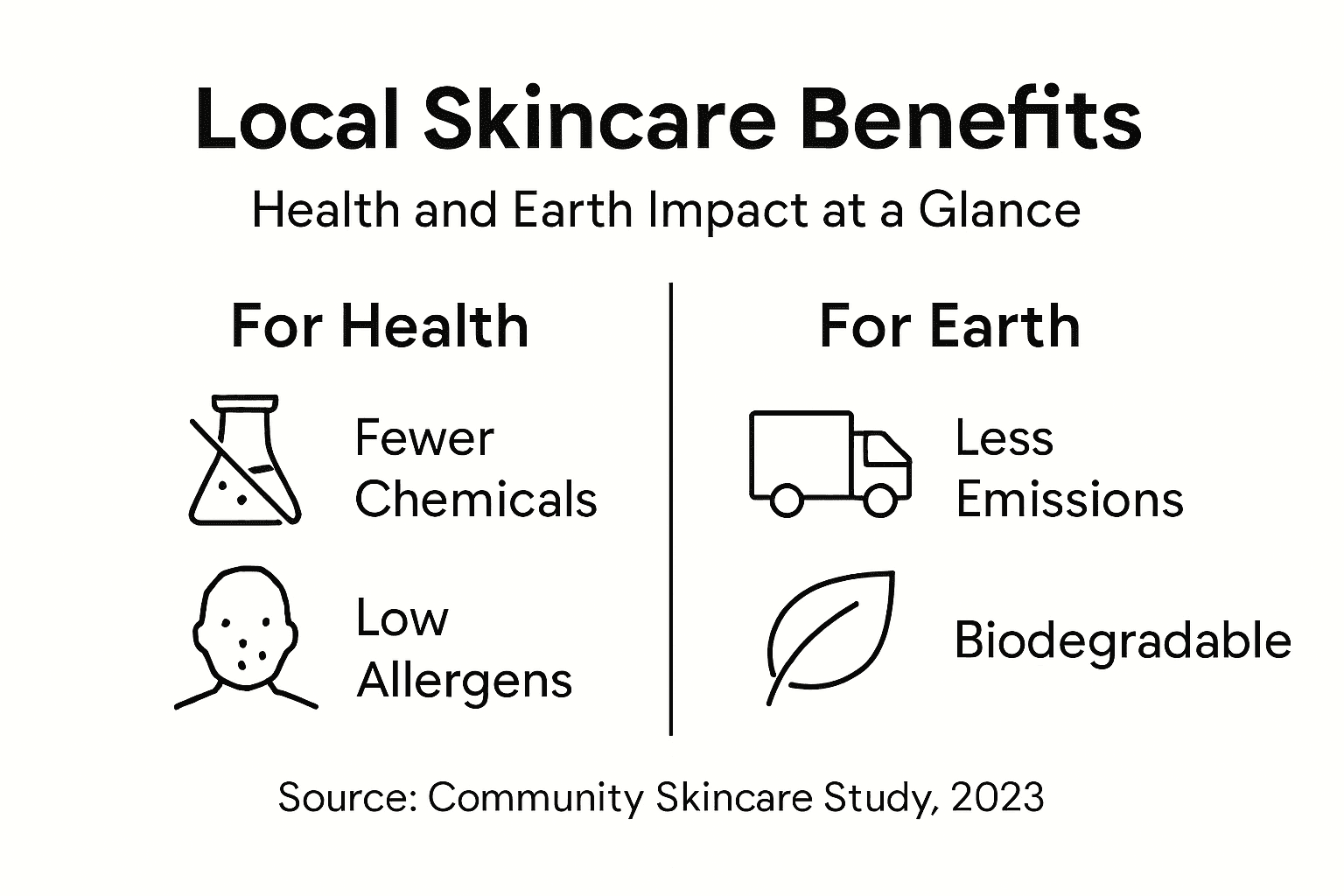 Local Skincare Benefits

Health and Earth Impact at a Glance

For Health

Fewer Chemicals

Low Allergens

For Earth

Less Emissions

Biodegradable

Source: Community Skincare Study, 2023