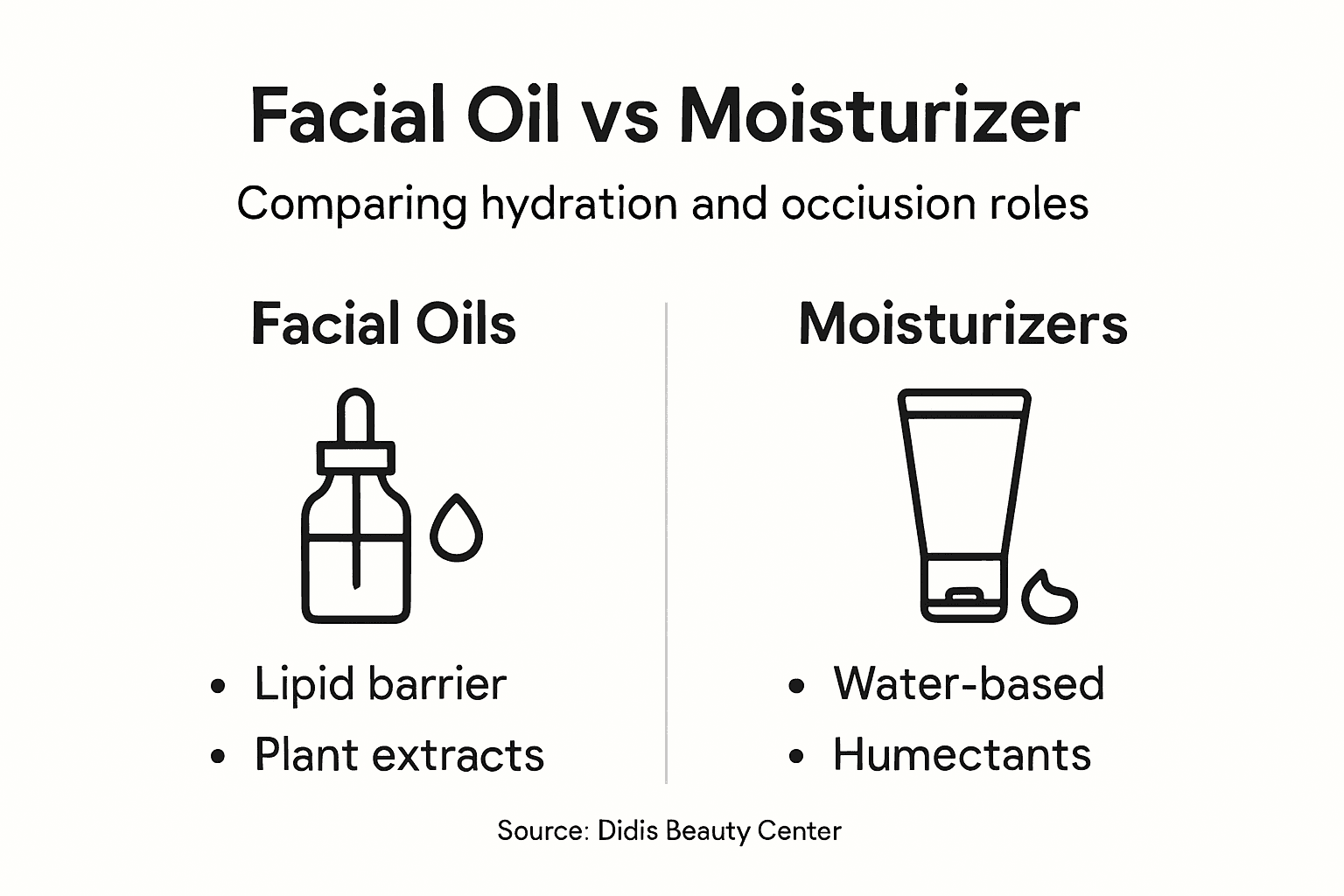 Facial Oil vs Moisturizer

Comparing hydration and occiusion roles

Facial Oils

• Lipid barrier
• Plant extracts

Moisturizers

• Water-based
• Humectants

Source: Didis Beauty Center