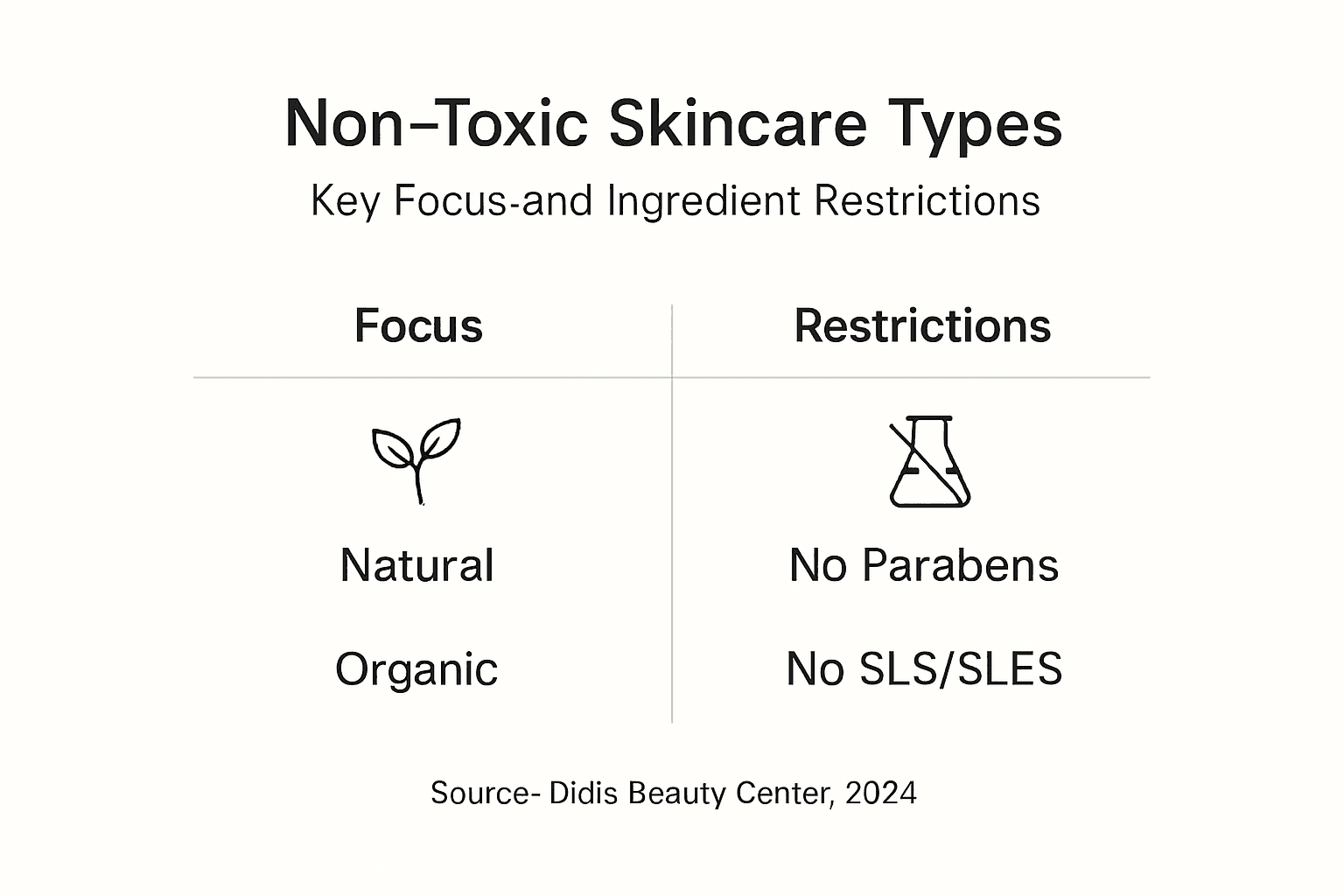 Non–Toxic Skincare Types

Key Focus-and Ingredient Restrictions

| Focus | Restrictions |
|---|---|
| Natural | No Parabens |
| Organic | No SLS/SLES |

Source- Didis Beauty Center, 2024