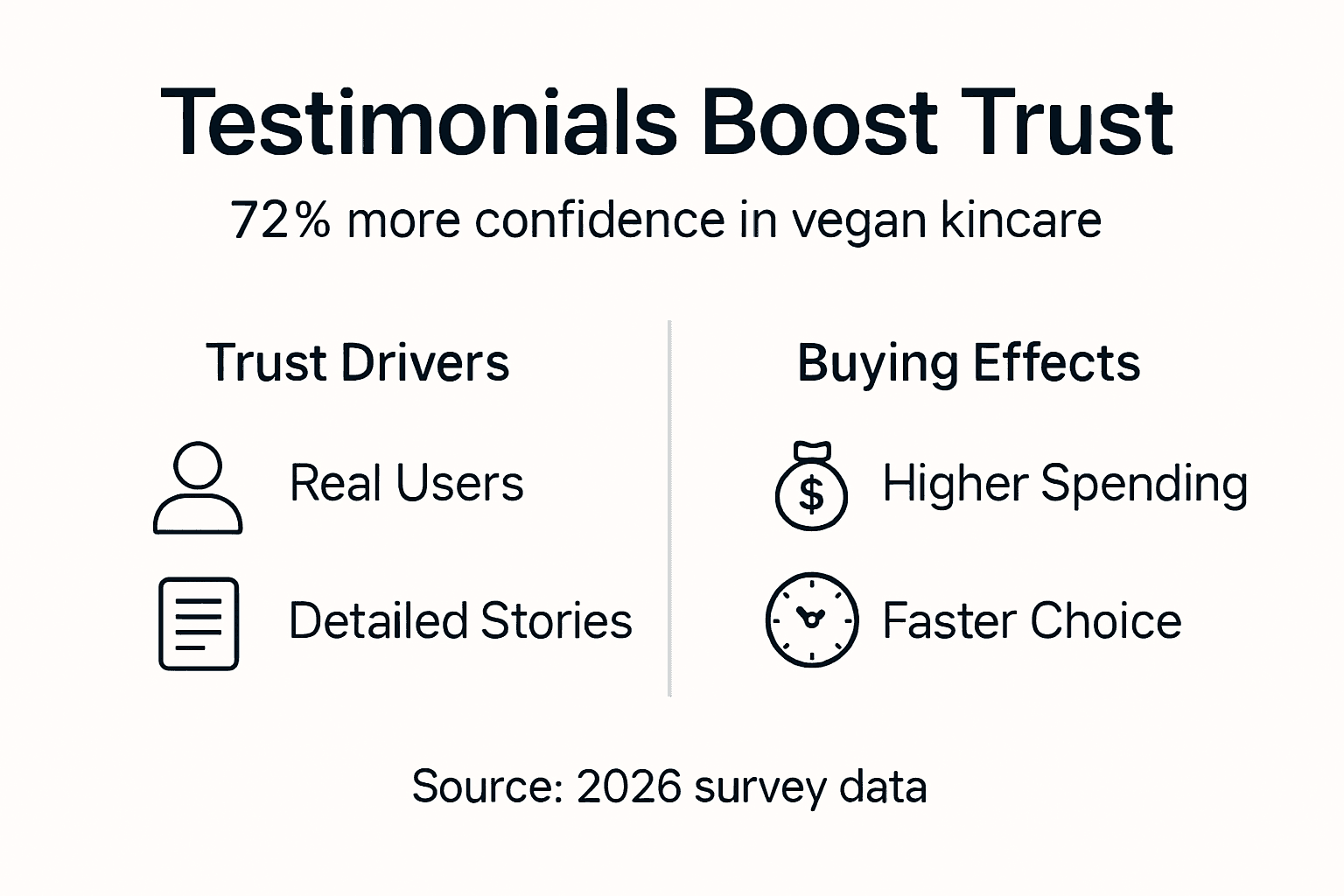 Testimonials Boost Trust

72% more confidence in vegan kincare

Trust Drivers

Real Users

Detailed Stories

Buying Effects

$

Higher Spending

Faster Choice

Source: 2026 survey data