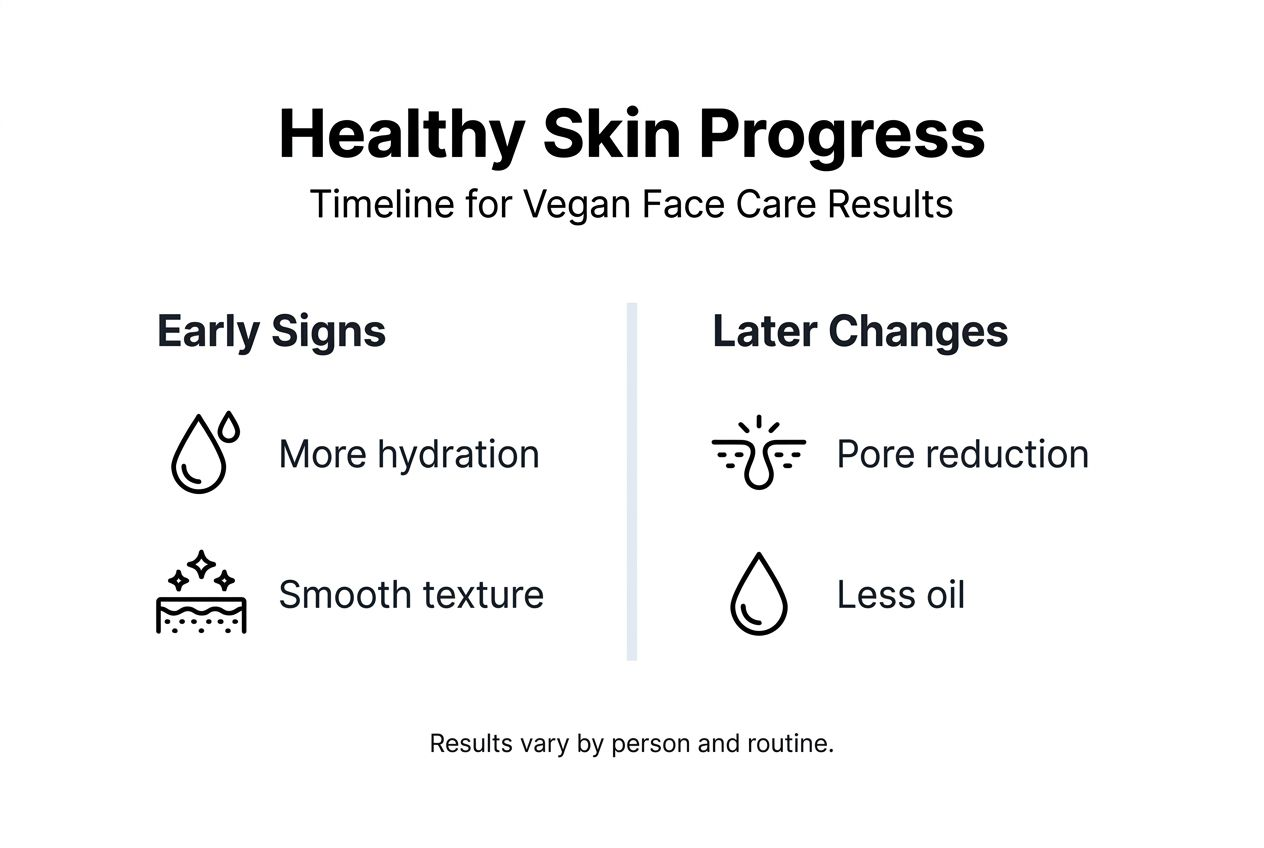 Healthy Skin Progress

Timeline for Vegan Face Care Results

Early Signs

More hydration

Smooth texture

Later Changes

Pore reduction

Less oil

Results vary by person and routine.