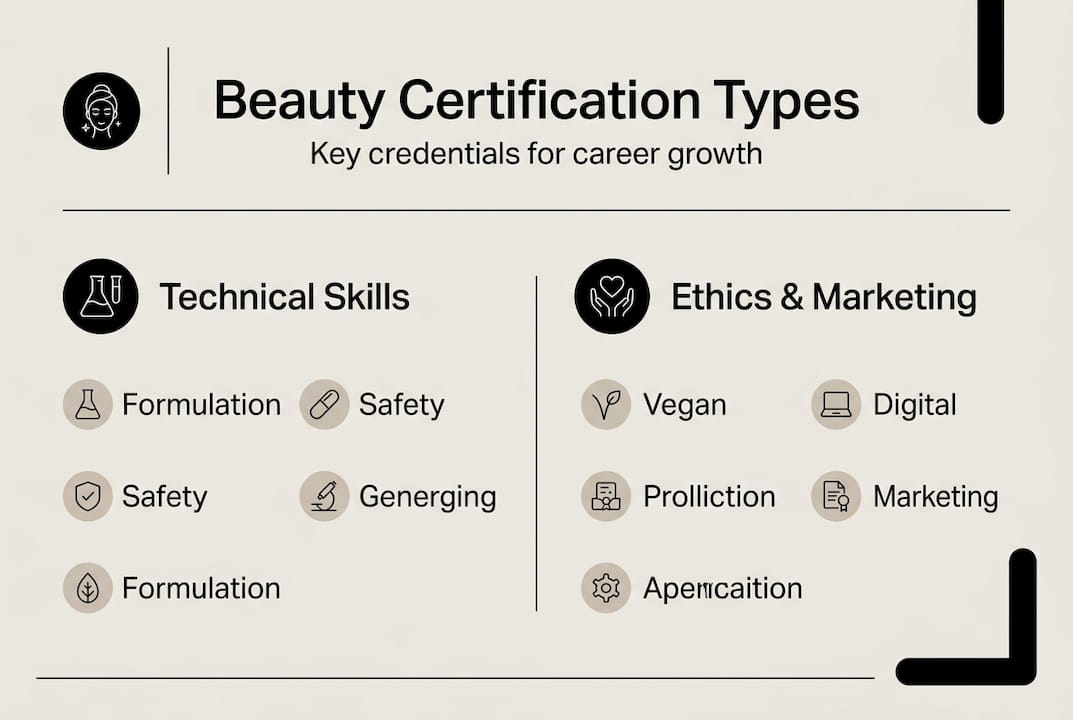 Beauty Certification Types

Key credentials for career growth

Technical Skills

Formulation

Safety

Safety

Generging

Formulation

Ethics & Marketing

Vegan

Digital

Prolliction

Marketing

Apencaition