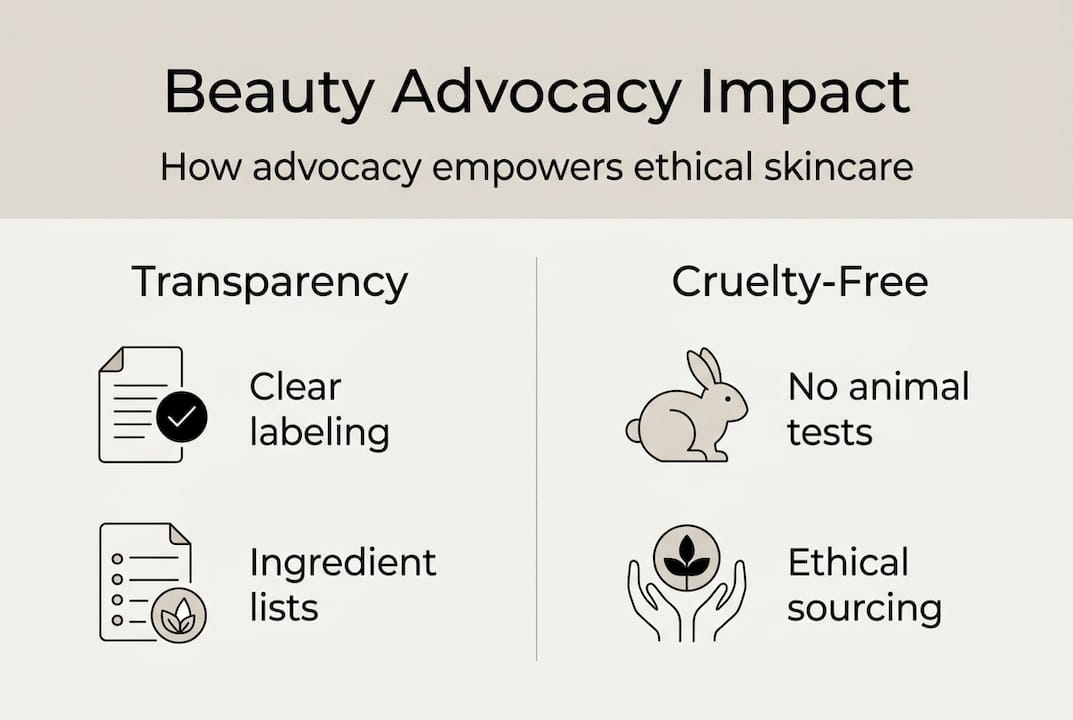 Beauty Advocacy Impact

How advocacy empowers ethical skincare

Transparency

Clear labeling

Ingredient lists

Cruelty-Free

No animal tests

Ethical sourcing