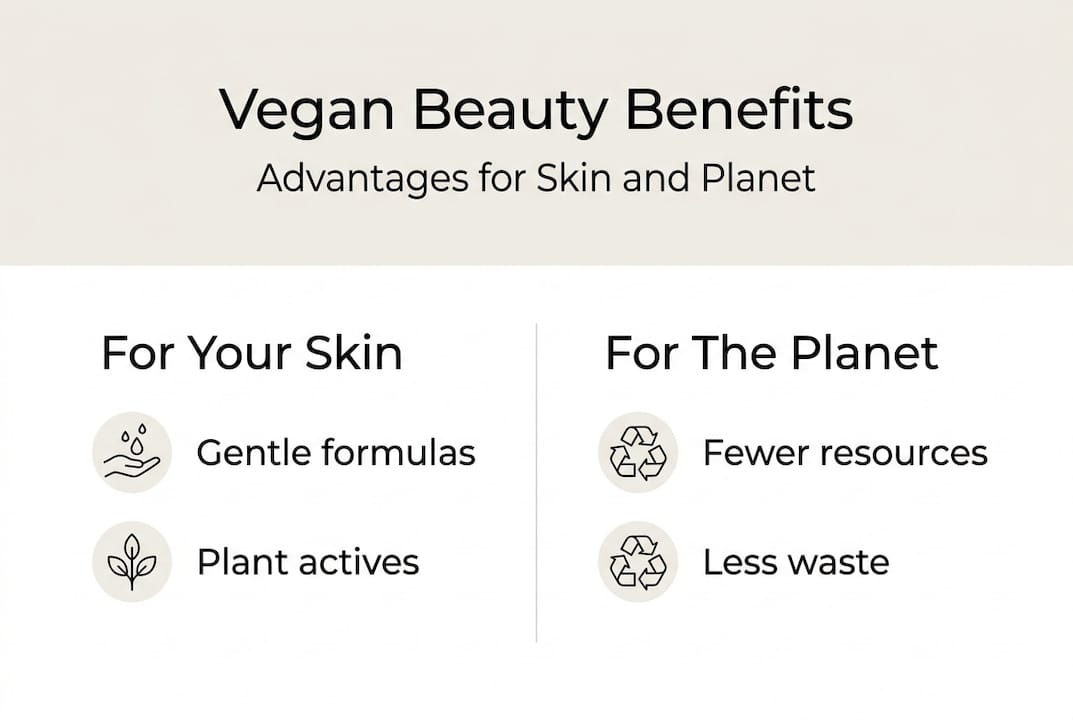 Vegan Beauty Benefits
Advantages for Skin and Planet

For Your Skin

Gentle formulas

Plant actives

For The Planet

Fewer resources

Less waste