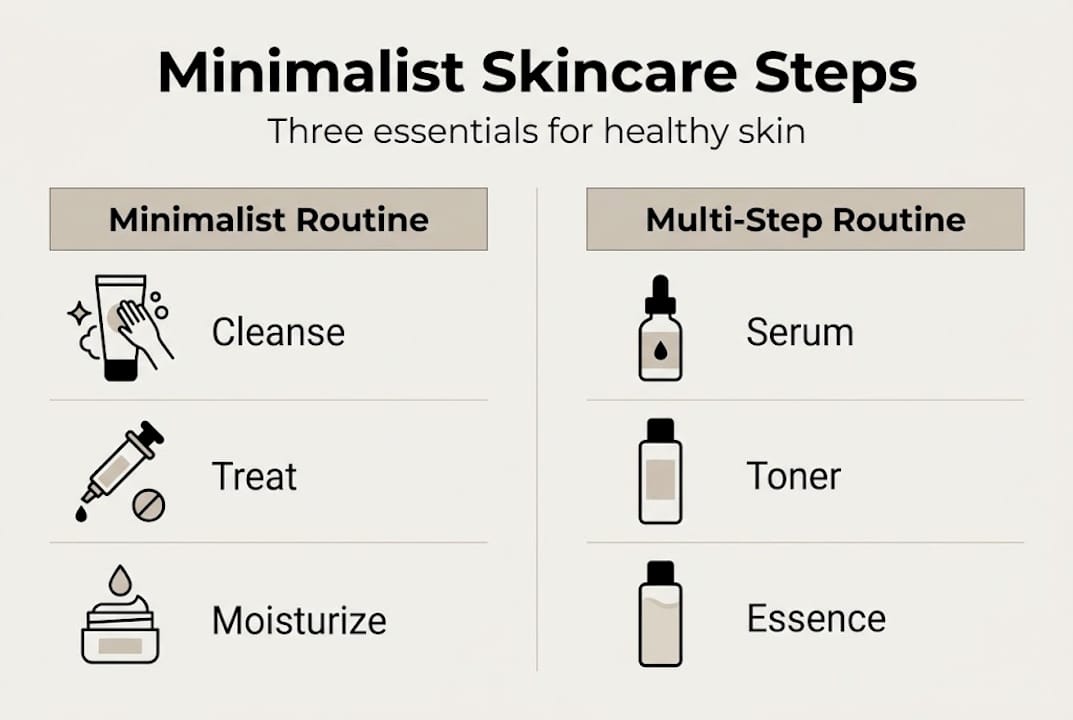 Minimalist Skincare Steps

Three essentials for healthy skin

Minimalist Routine

Cleanse

Treat

Moisturize

Multi-Step Routine

Serum

Toner

Essence