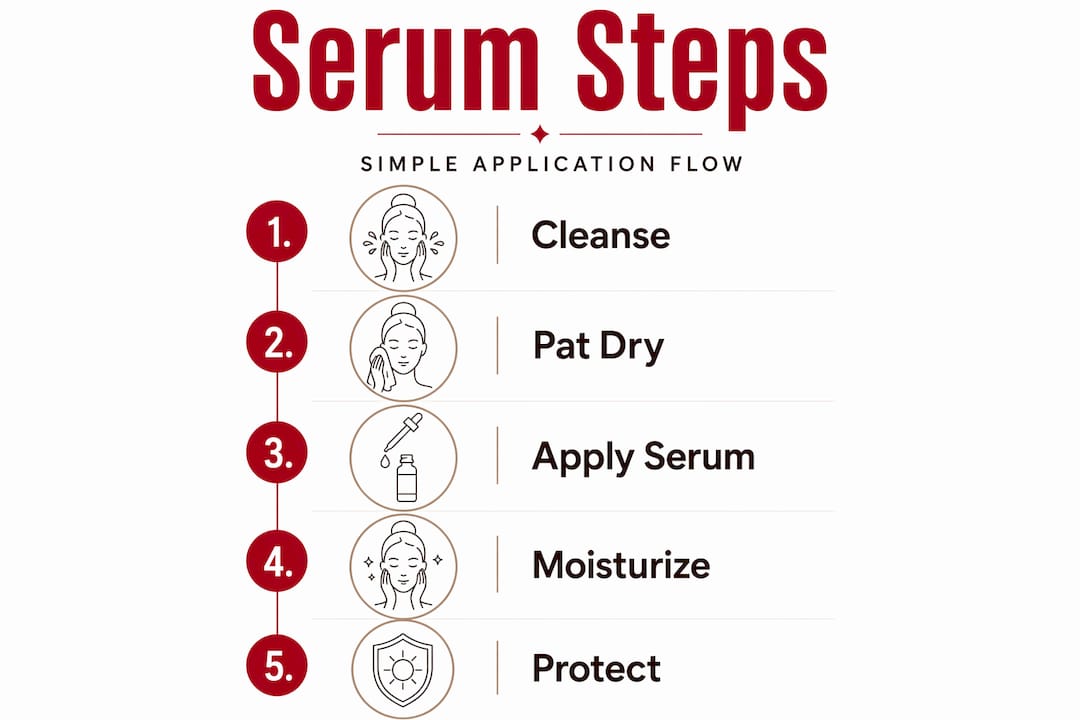 Serum Steps

SIMPLE APPLICATION FLOW

1. Cleanse

2. Pat Dry

3. Apply Serum

4. Moisturize

5. Protect