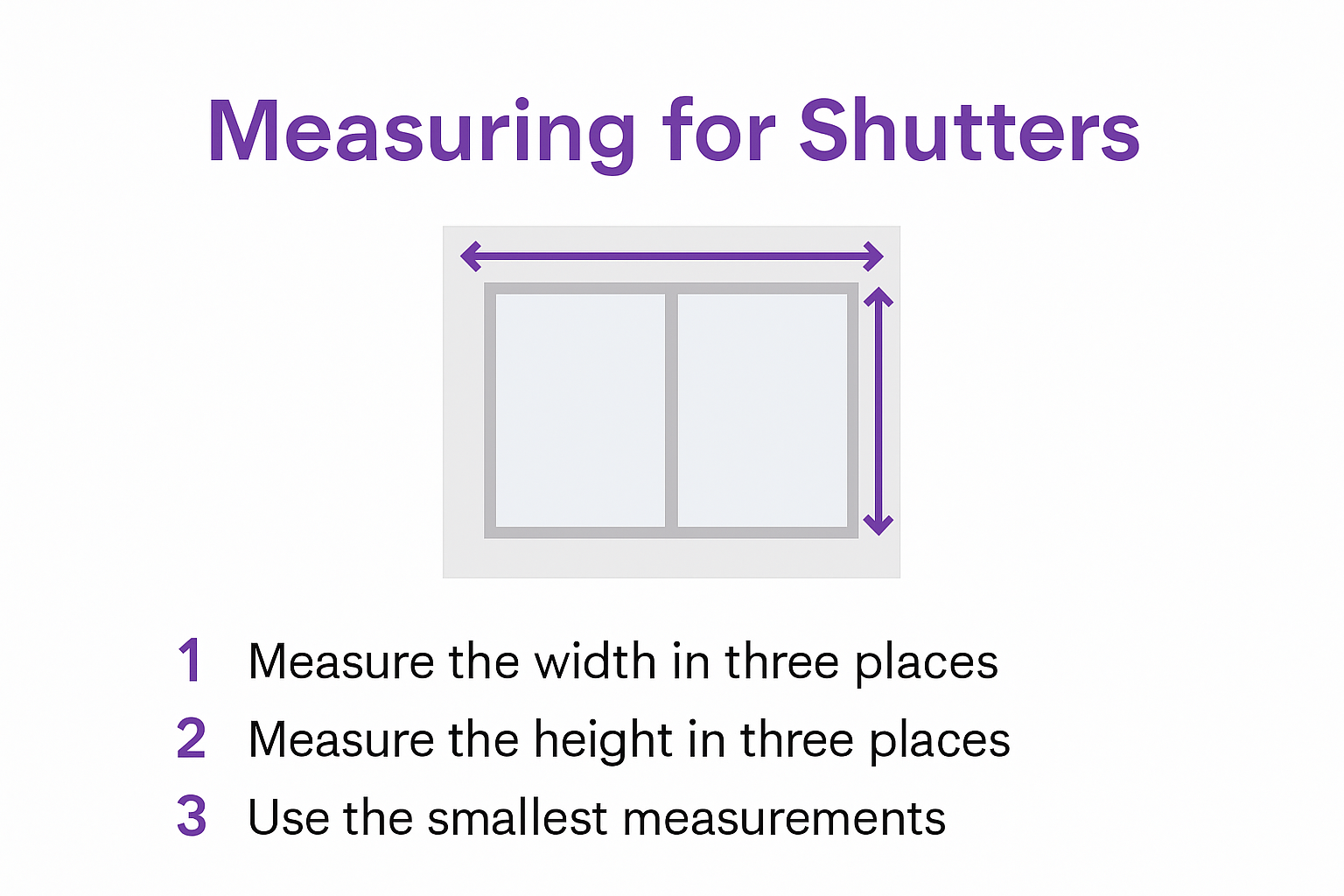 Measuring for Shutters

1 Measure the width in three places
2 Measure the height in three places
3 Use the smallest measurements