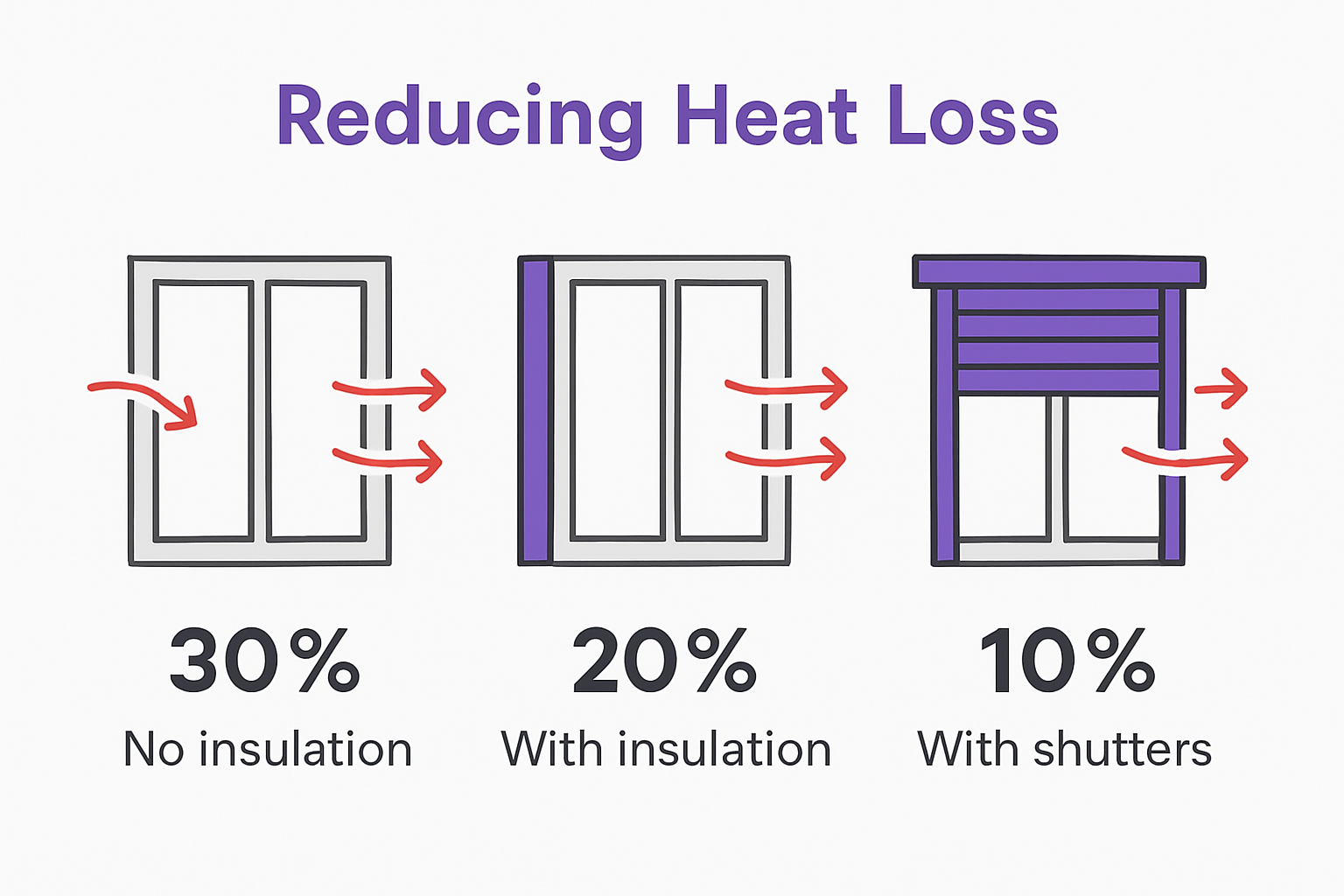 Reducing Heat Loss

30%
No insulation

20%
With insulation

10%
With shutters