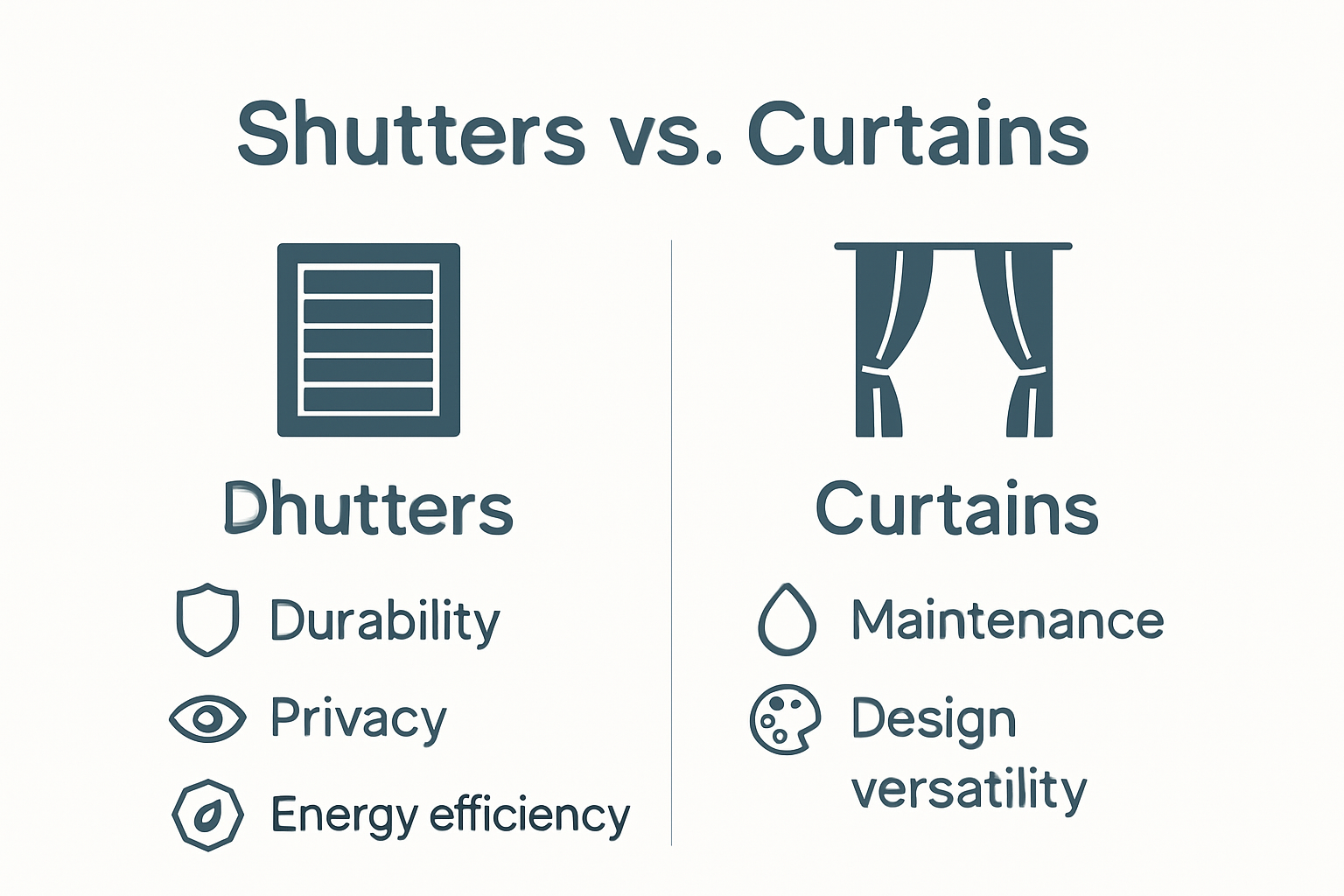 Shutters vs. Curtains

Dhutters

Durability

Privacy

Energy efficiency

Curtains

Maintenance

Design versatility