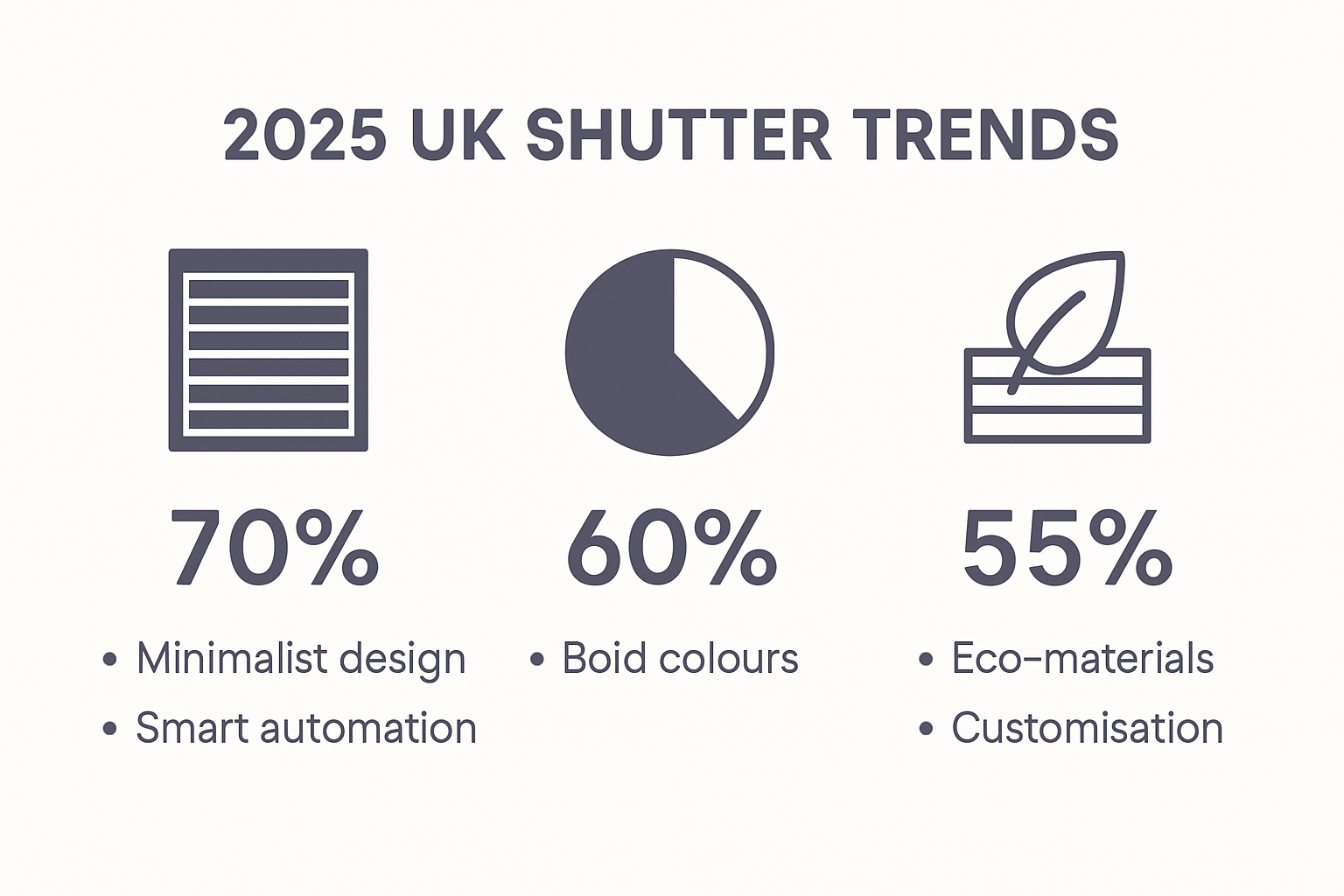 2025 UK SHUTTER TRENDS

70%

• Minimalist design
• Smart automation

60%

• Boid colours

55%

• Eco-materials
• Customisation