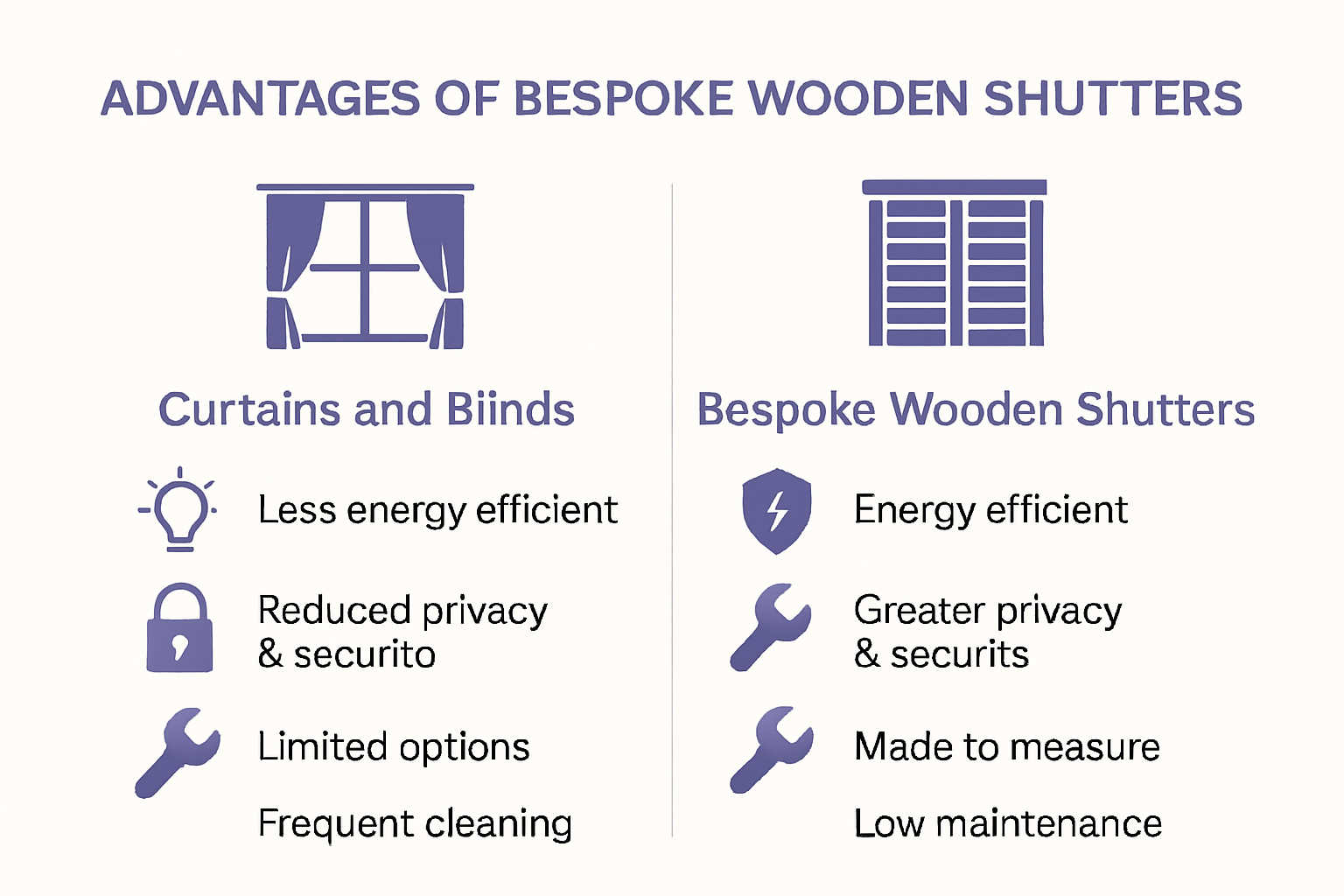 ADVANTAGES OF BESPOKE WOODEN SHUTTERS

Curtains and Biinds

Less energy efficient

Reduced privacy & securito

Limited options

Frequent cleaning

Bespoke Wooden Shutters

Energy efficient

Greater privacy & securits

Made to measure

Low maintenance