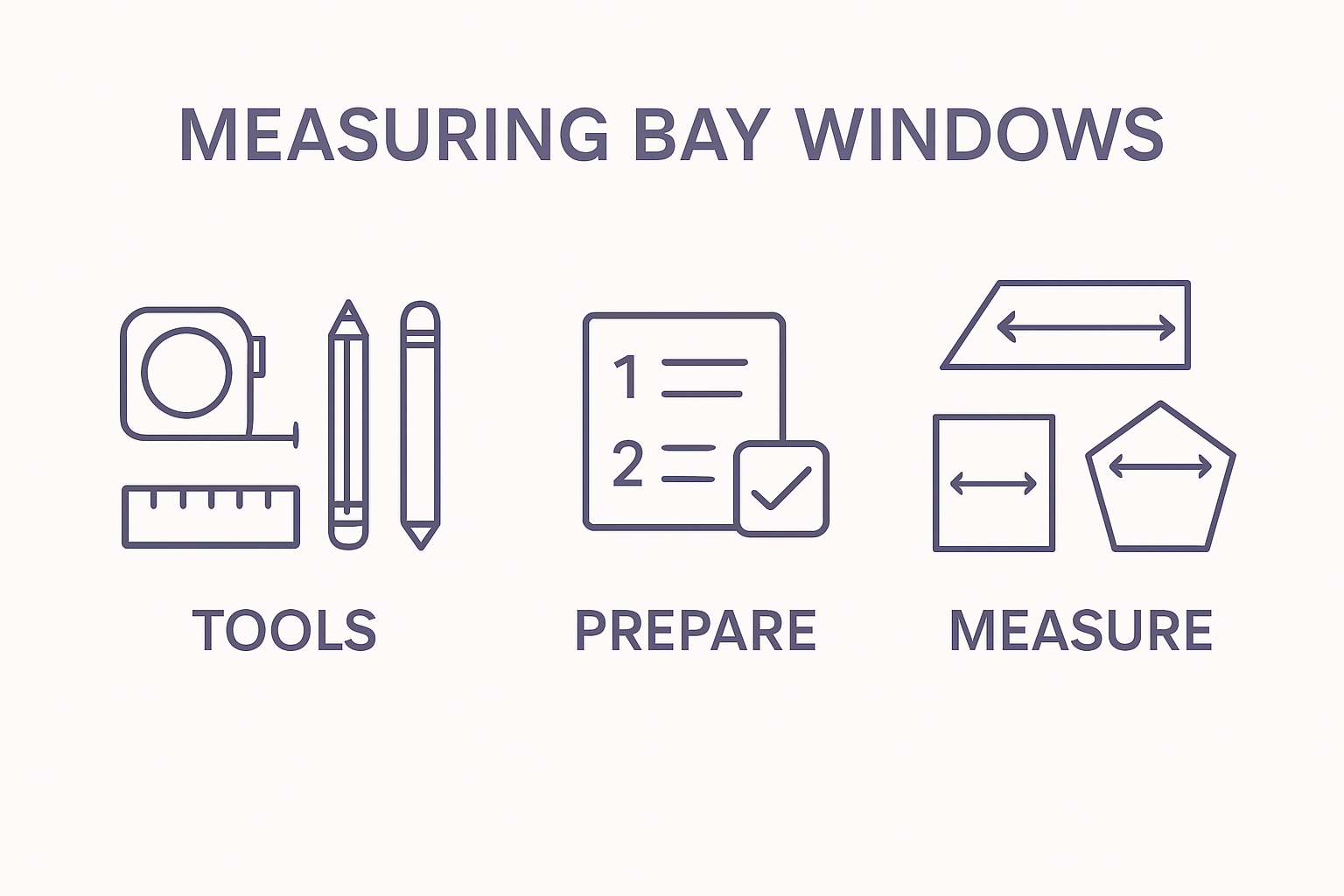 MEASURING BAY WINDOWS

1

2

TOOLS

PREPARE

MEASURE