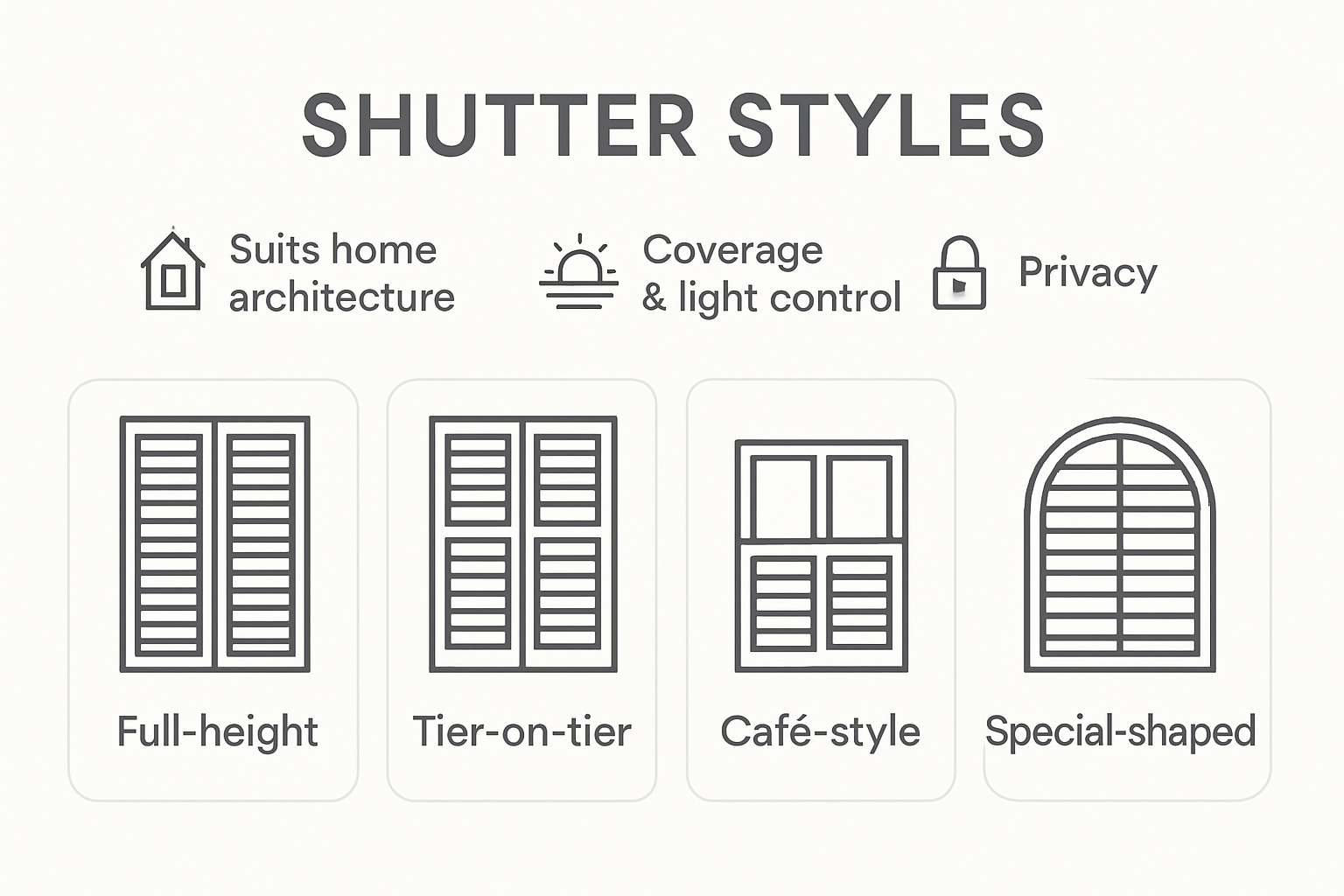 SHUTTER STYLES

Suits home architecture

Coverage & light control

Privacy

Full-height

Tier-on-tier

Café-style

Special-shaped