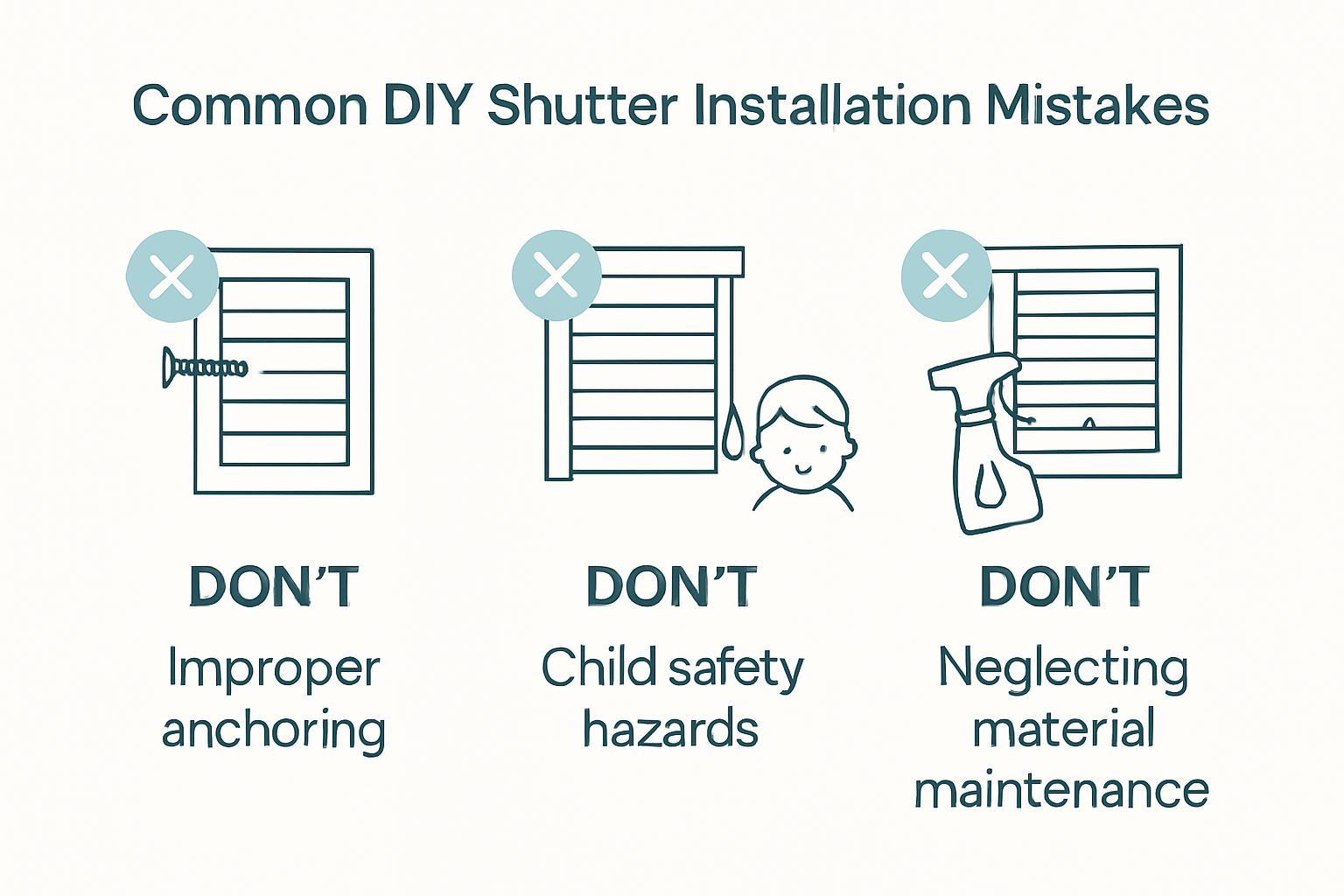 Common DIY Shutter Installation Mistakes

DON'T

Improper anchoring

DON'T

Child safety hazards

DON'T

Neglecting material maintenance