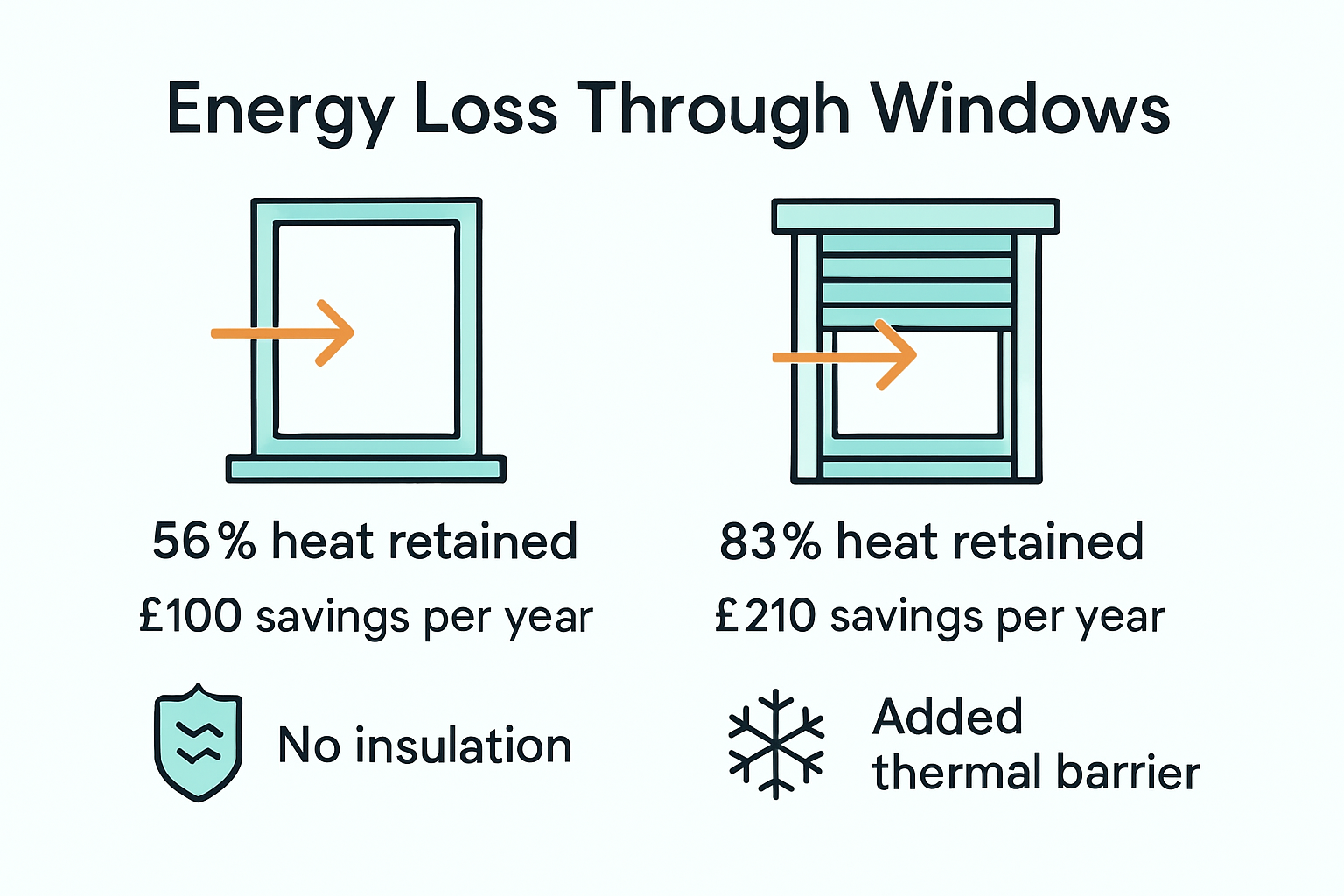 Energy Loss Through Windows

56% heat retained

£100 savings per year

No insulation

83% heat retained

£210 savings per year

Added thermal barrier