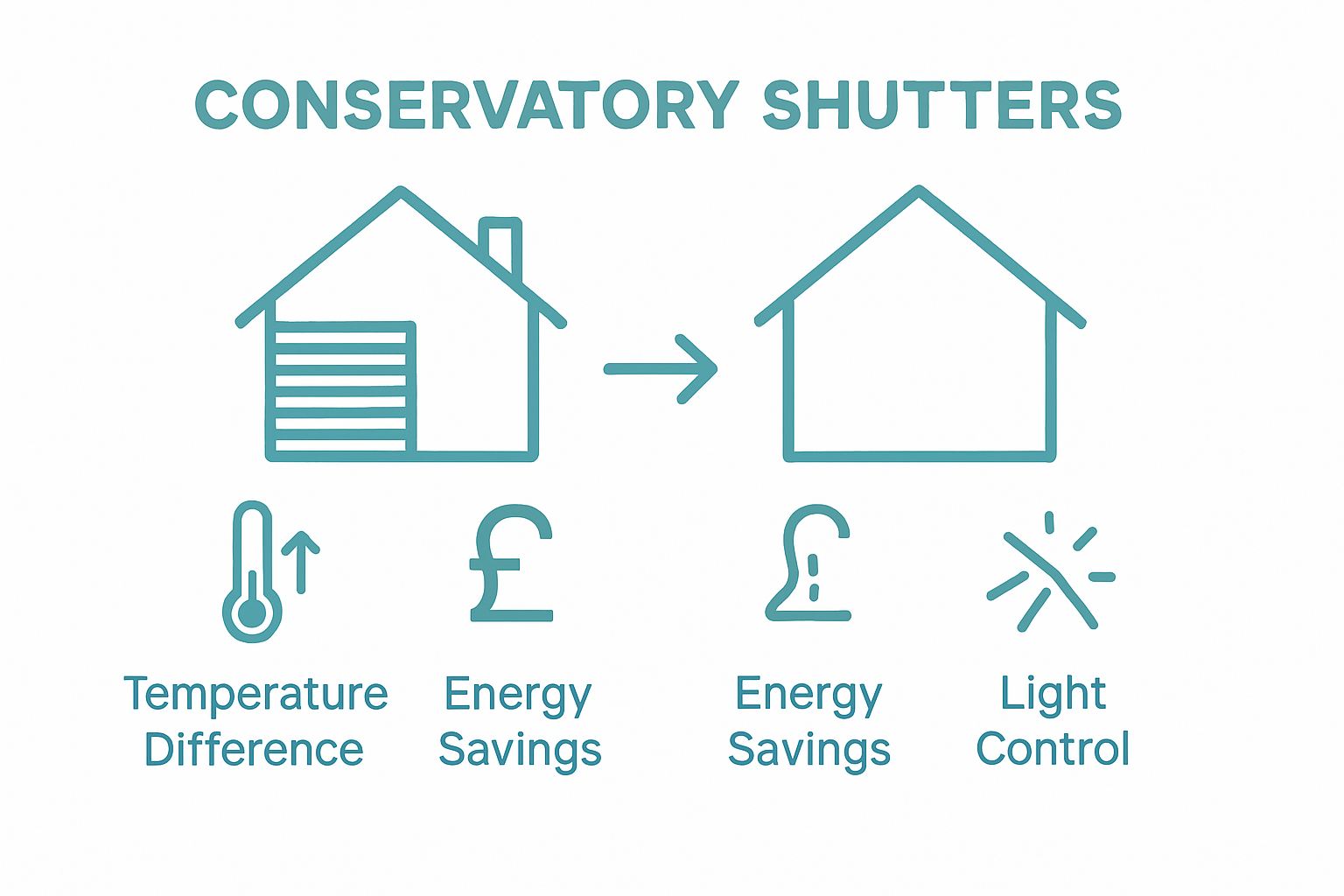 CONSERVATORY SHUTTERS

£

£

Temperature Difference

Energy Savings

Energy Savings

Light Control