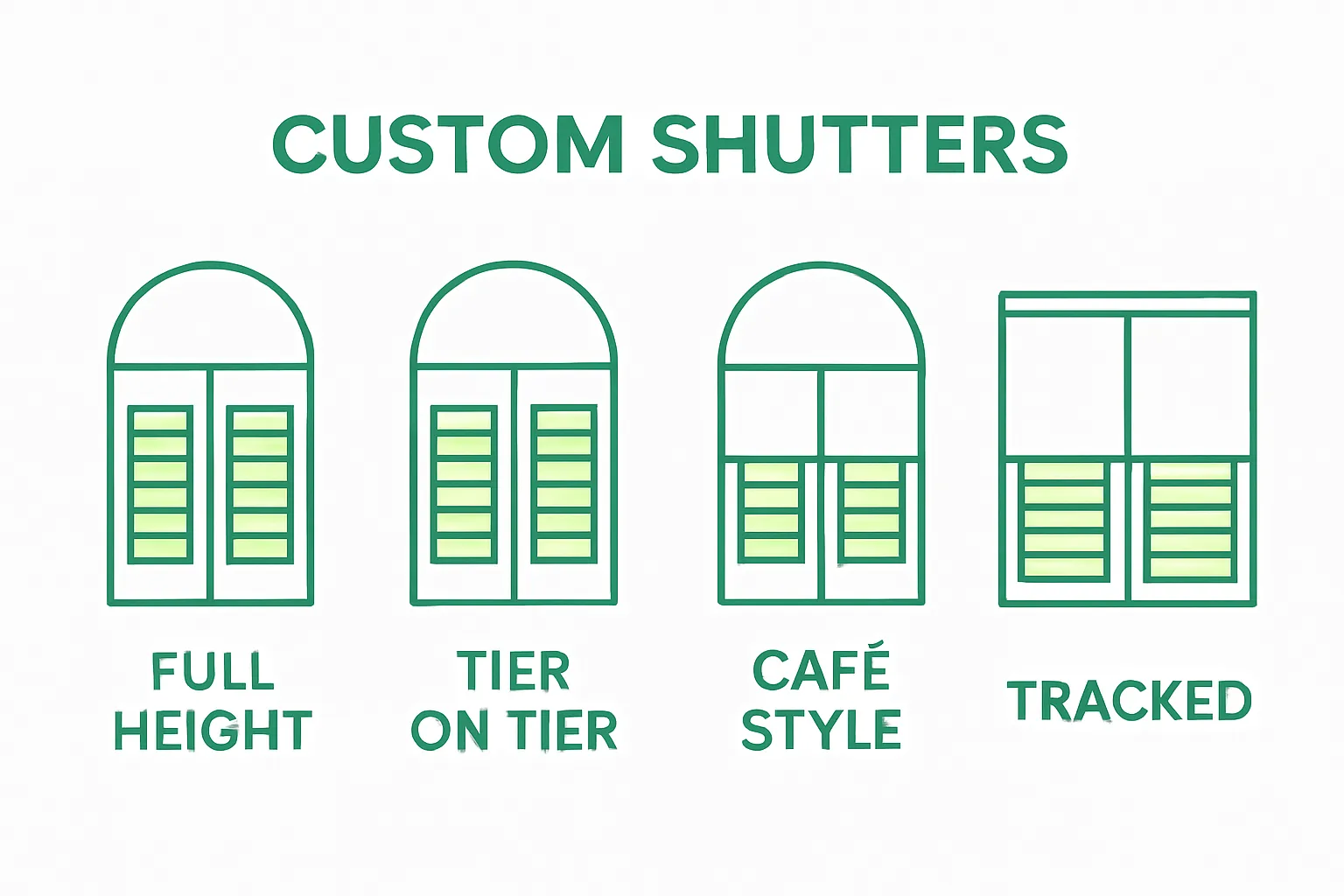 CUSTOM SHUTTERS

FULL HEIGHT

TIER ON TIER

CAFÉ STYLE

TRACKED