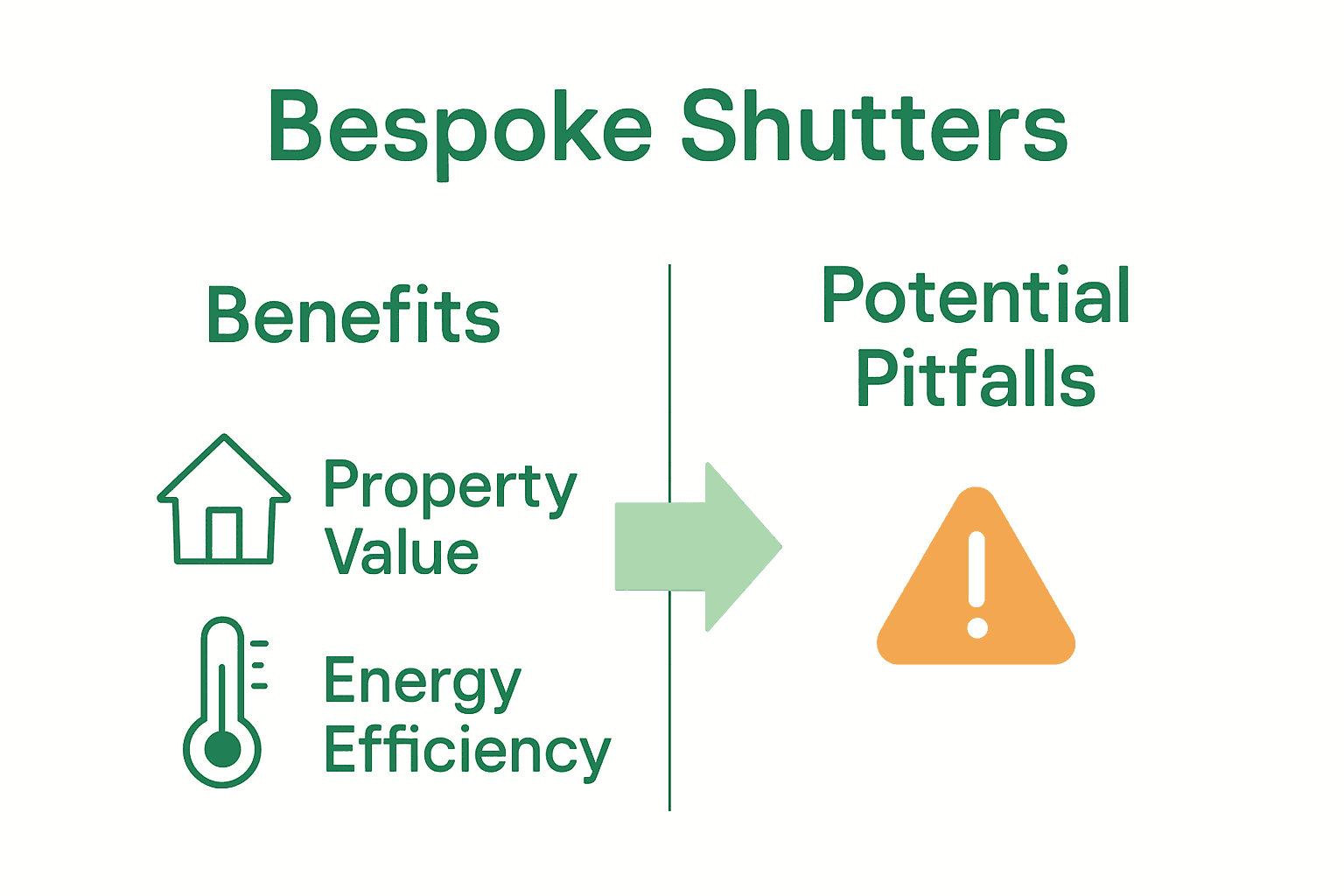 Bespoke Shutters

Benefits

Property Value

Energy Efficiency

Potential Pitfalls