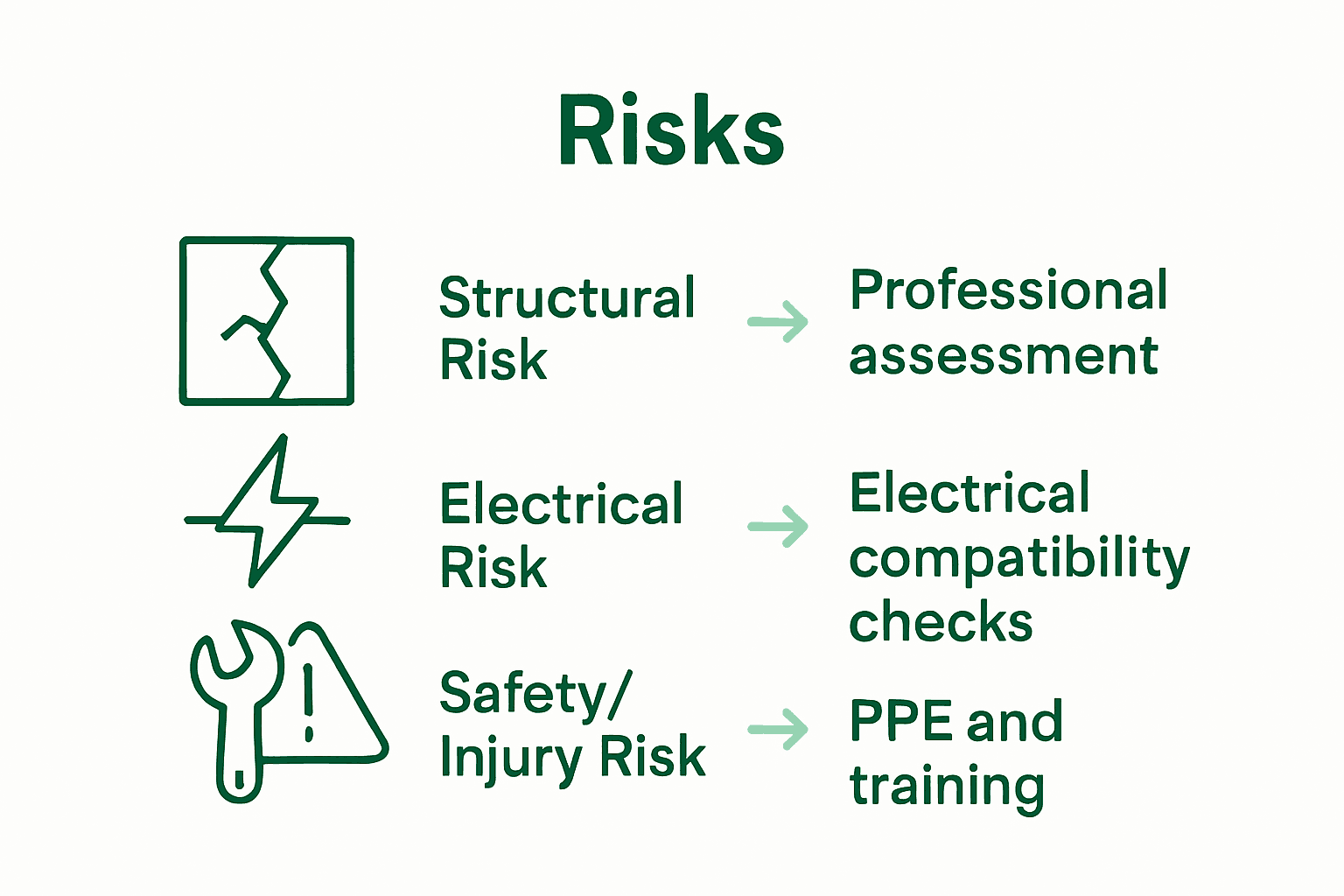 Risks

Structural Risk → Professional assessment

Electrical Risk → Electrical compatibility checks

Safety/ Injury Risk → PPE and training