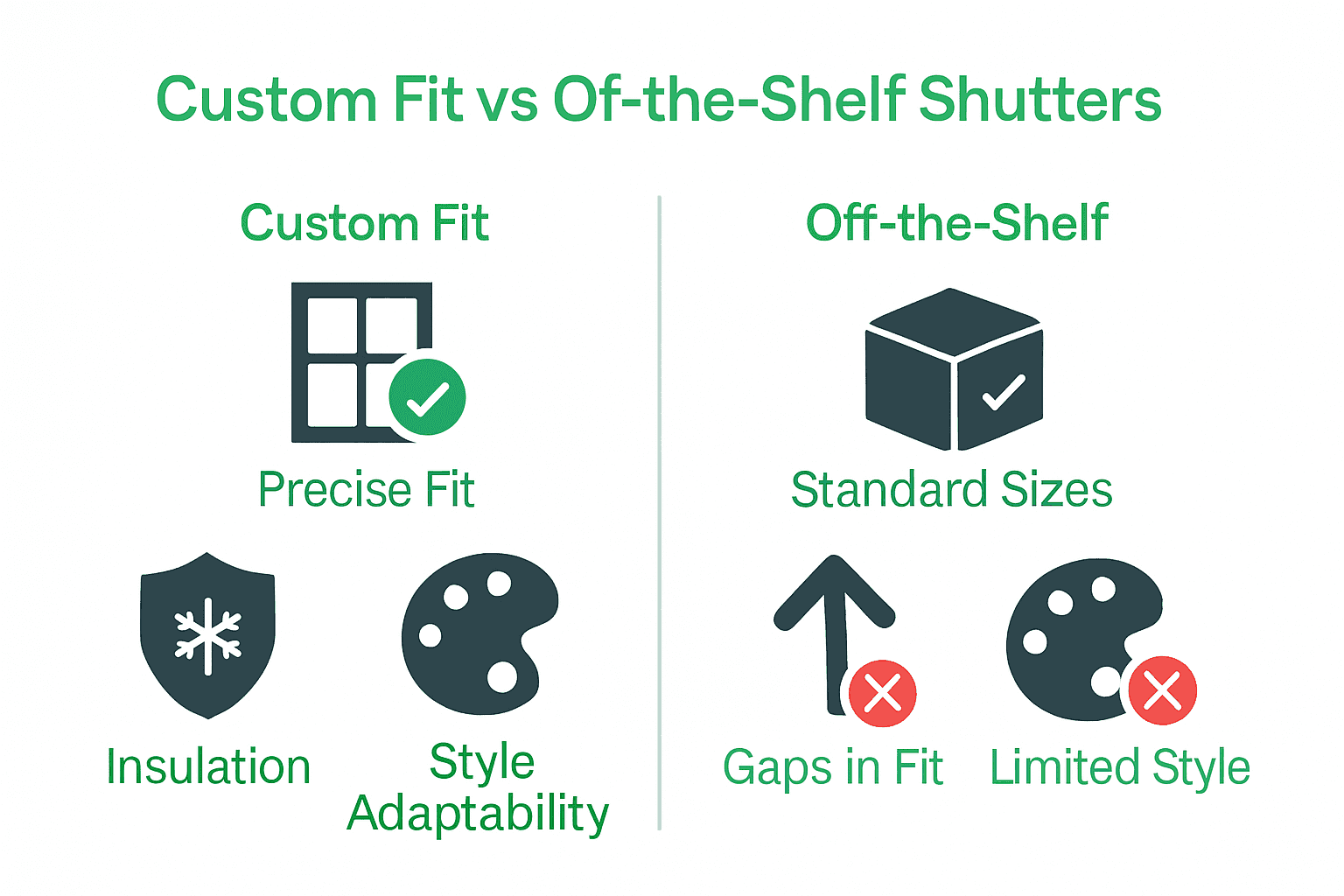 Custom Fit vs Of-the-Shelf Shutters

Custom Fit

Precise Fit

Insulation

Style Adaptability

Off-the-Shelf

Standard Sizes

Gaps in Fit

Limited Style