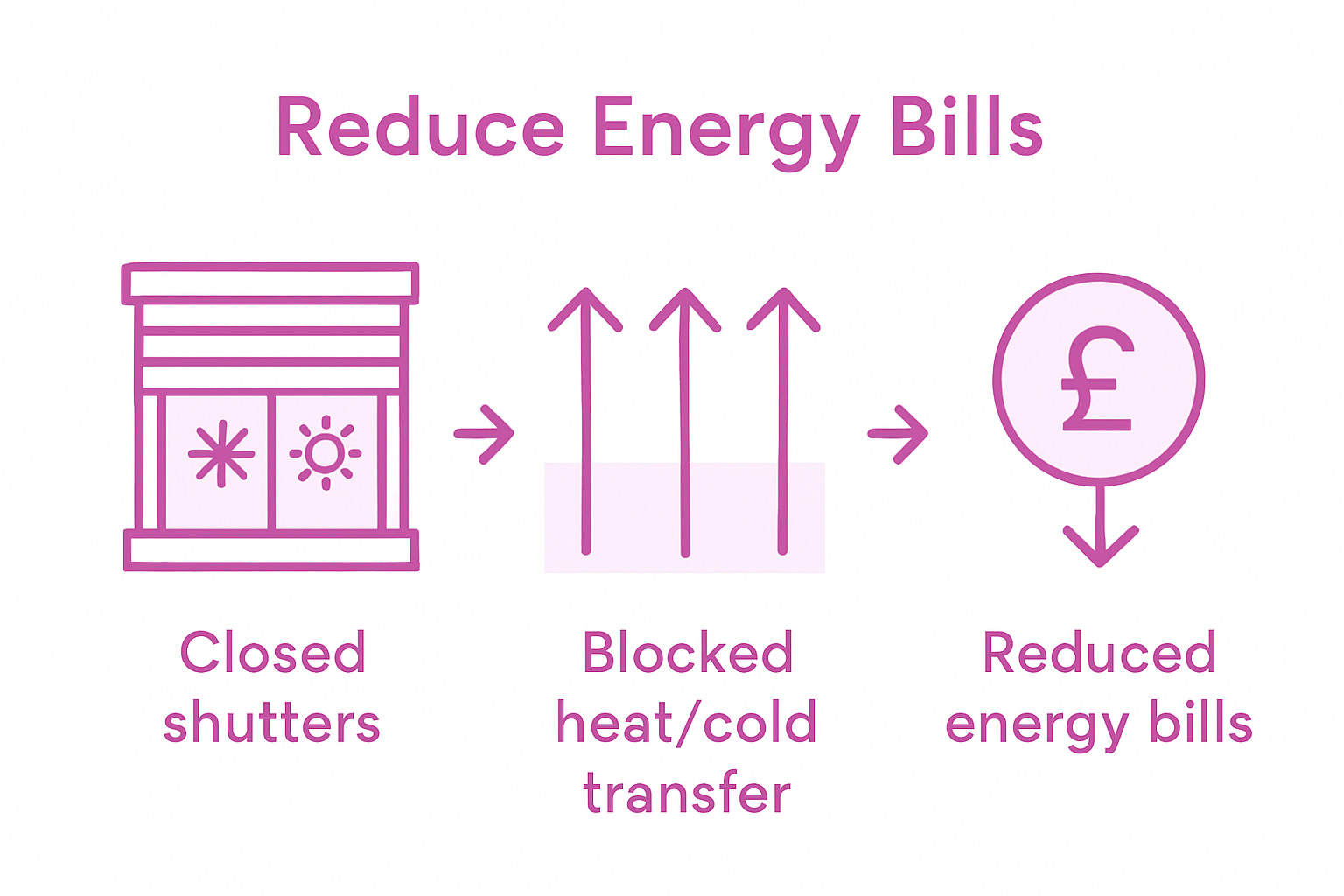 Reduce Energy Bills

£

Closed shutters

Blocked heat/cold transfer

Reduced energy bills