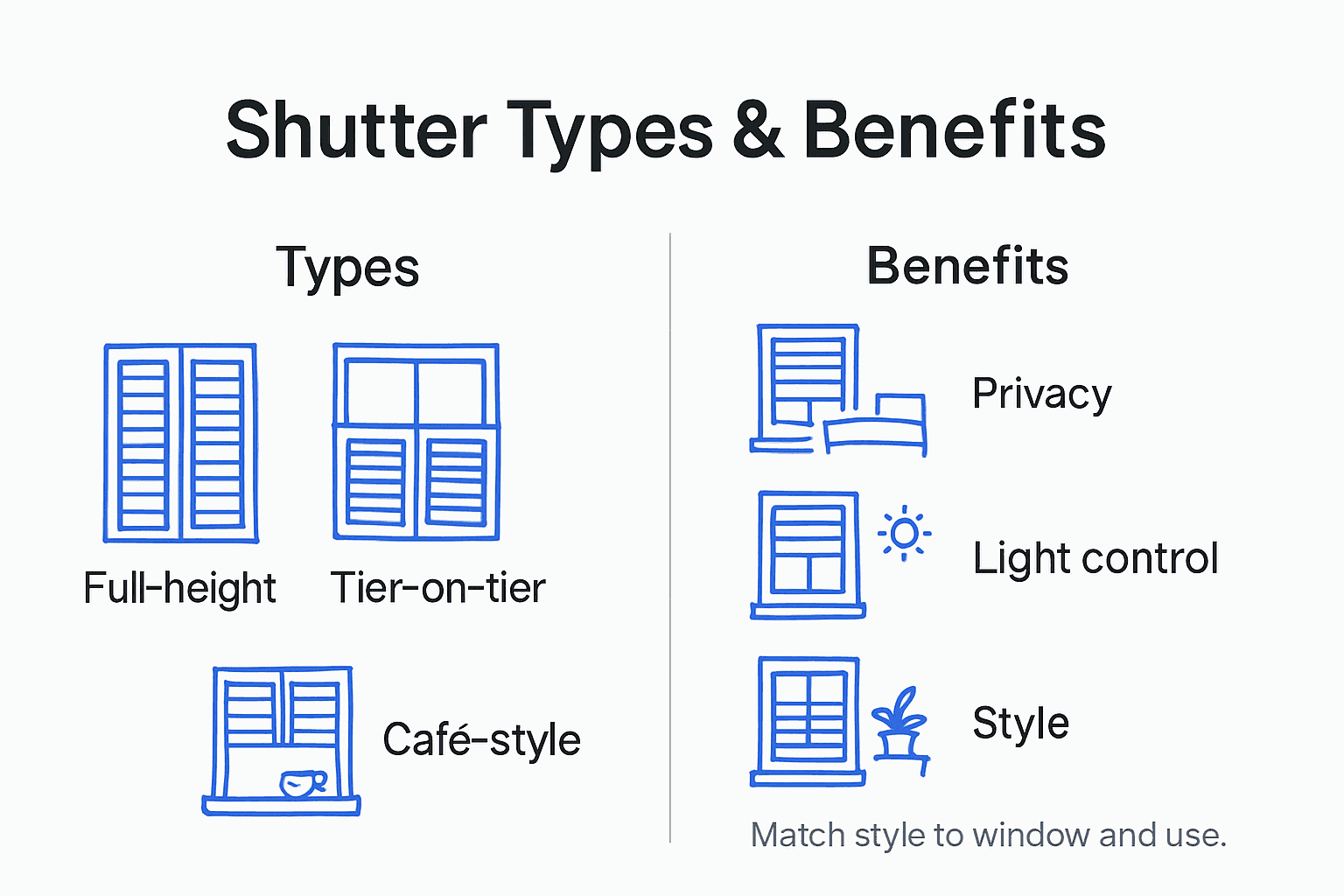 Shutter Types & Benefits

Types

Full-height

Tier-on-tier

Café-style

Benefits

Privacy

Light control

Style

Match style to window and use.