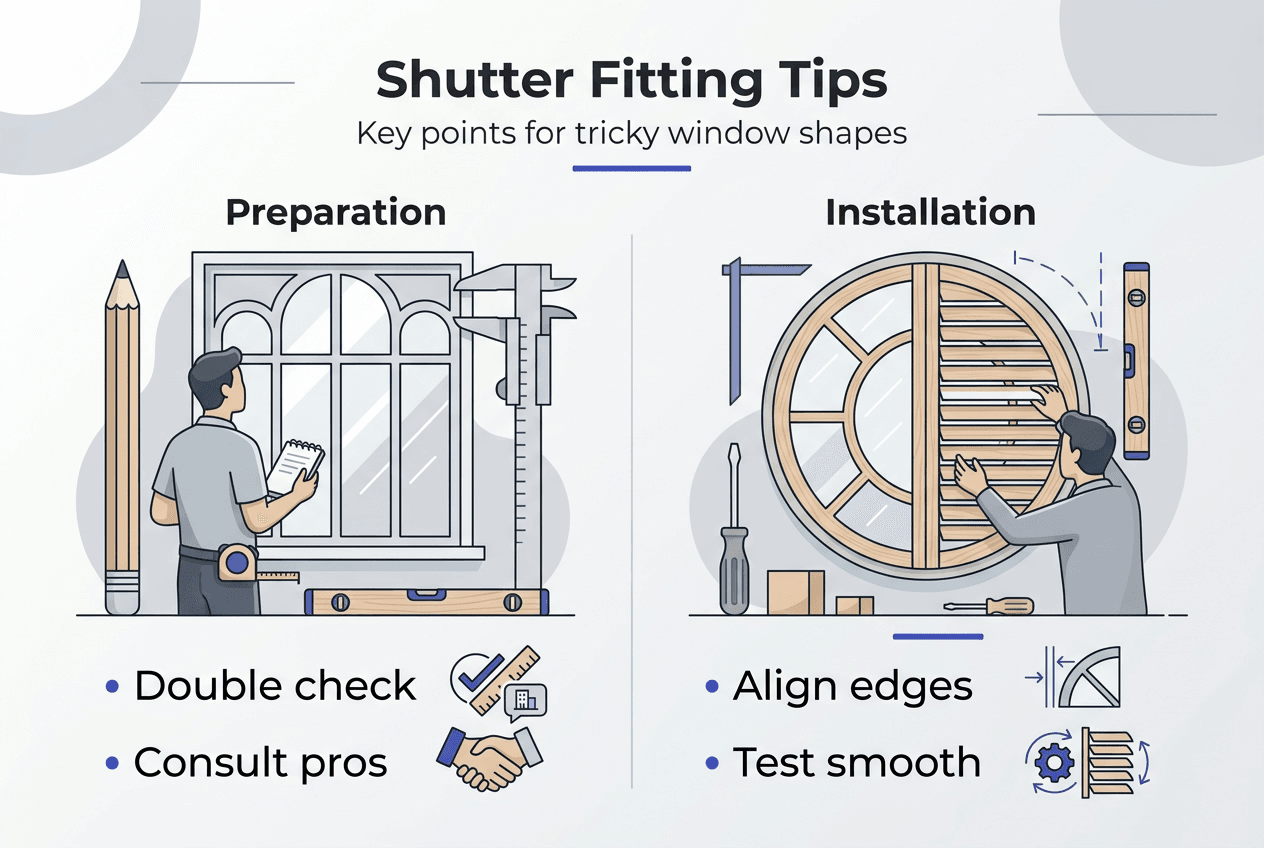 Shutter Fitting Tips

Key points for tricky window shapes

Preparation

• Double check
• Consult pros

Installation

• Align edges
• Test smooth