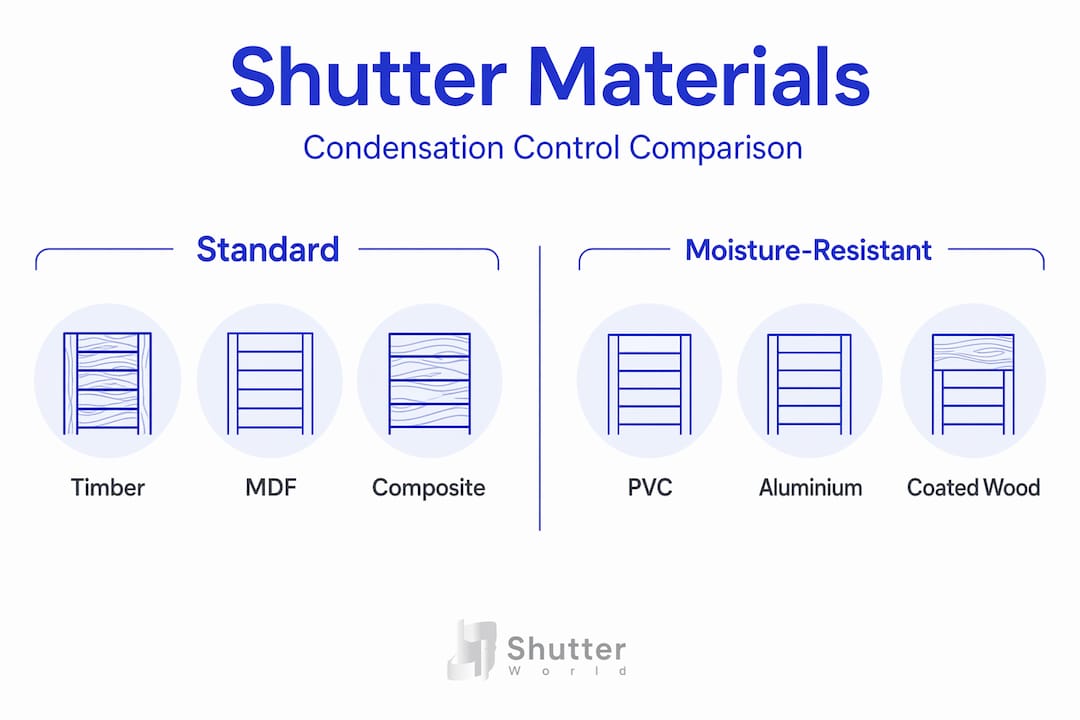 Shutter Materials

Condensation Control Comparison

Standard

Timber

MDF

Composite

Moisture-Resistant

PVC

Aluminium

Coated Wood

Shutter
World