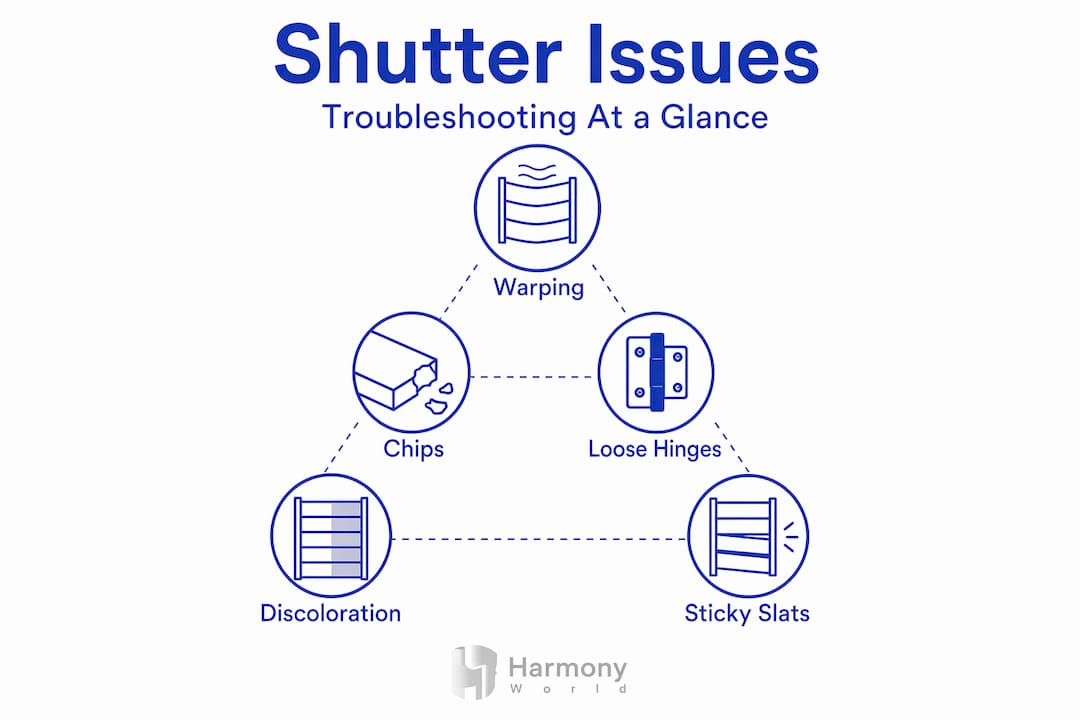 Shutter Issues
Troubleshooting At a Glance

Warping

Chips

Loose Hinges

Discoloration

Sticky Slats

Harmony
World