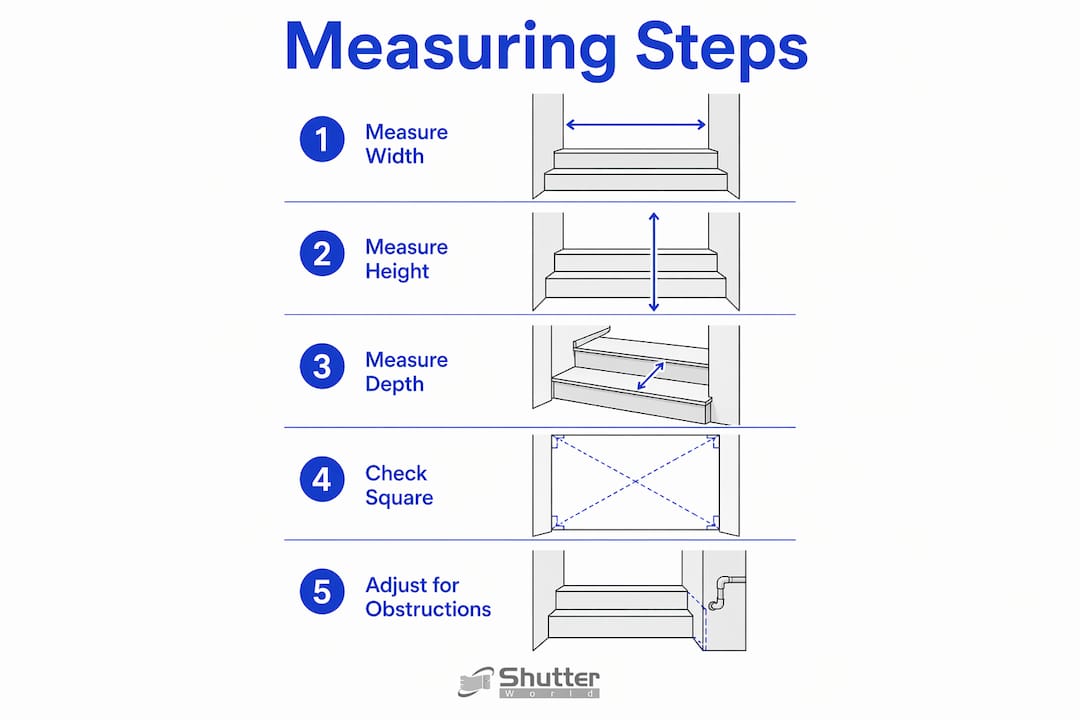 Measuring Steps

1 Measure Width

2 Measure Height

3 Measure Depth

4 Check Square

5 Adjust for Obstructions

Shutter World