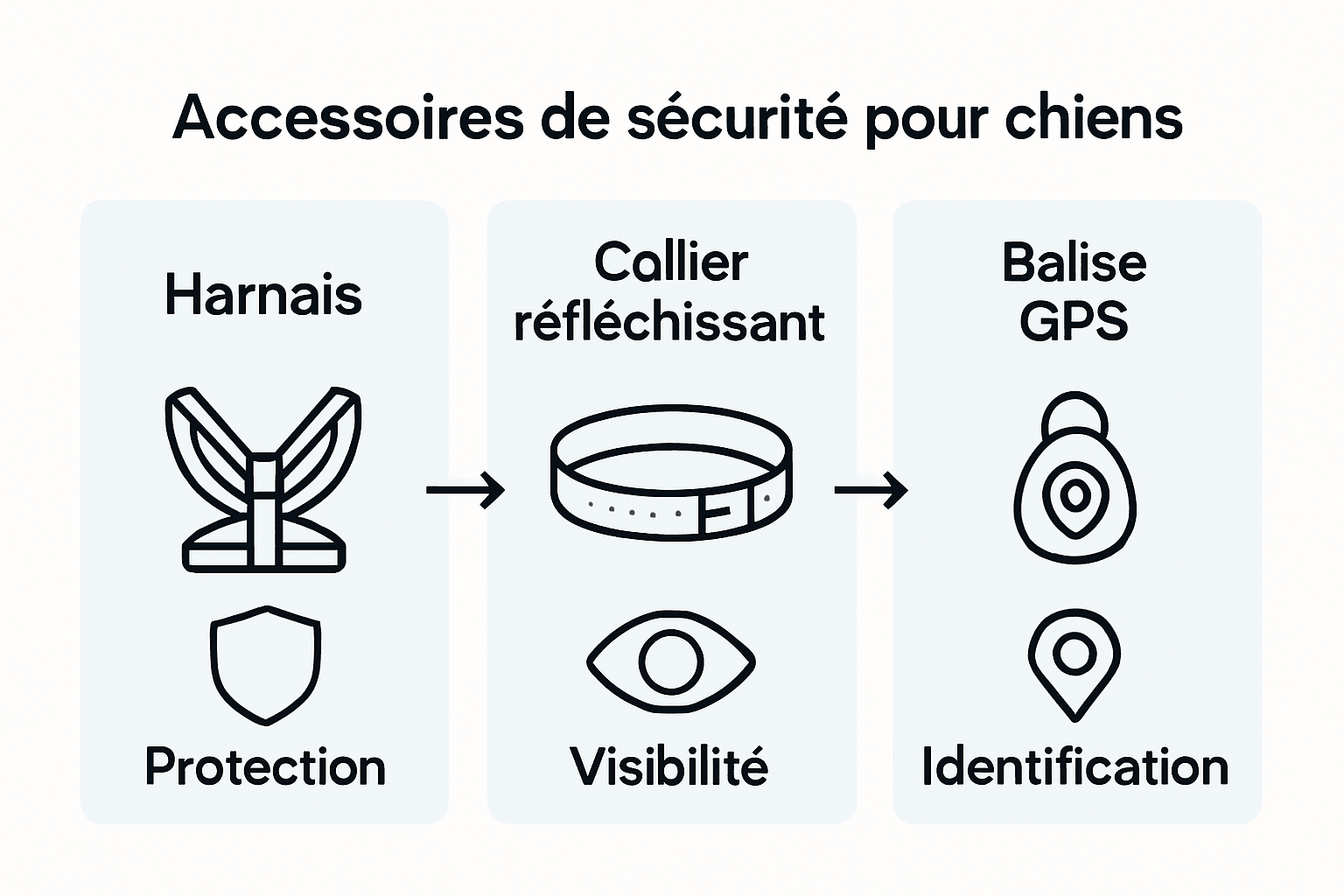 Accessoires de sécurité pour chiens

Harnais

Protection

Callier réfléchissant

Visibilité

Balise GPS

Identification