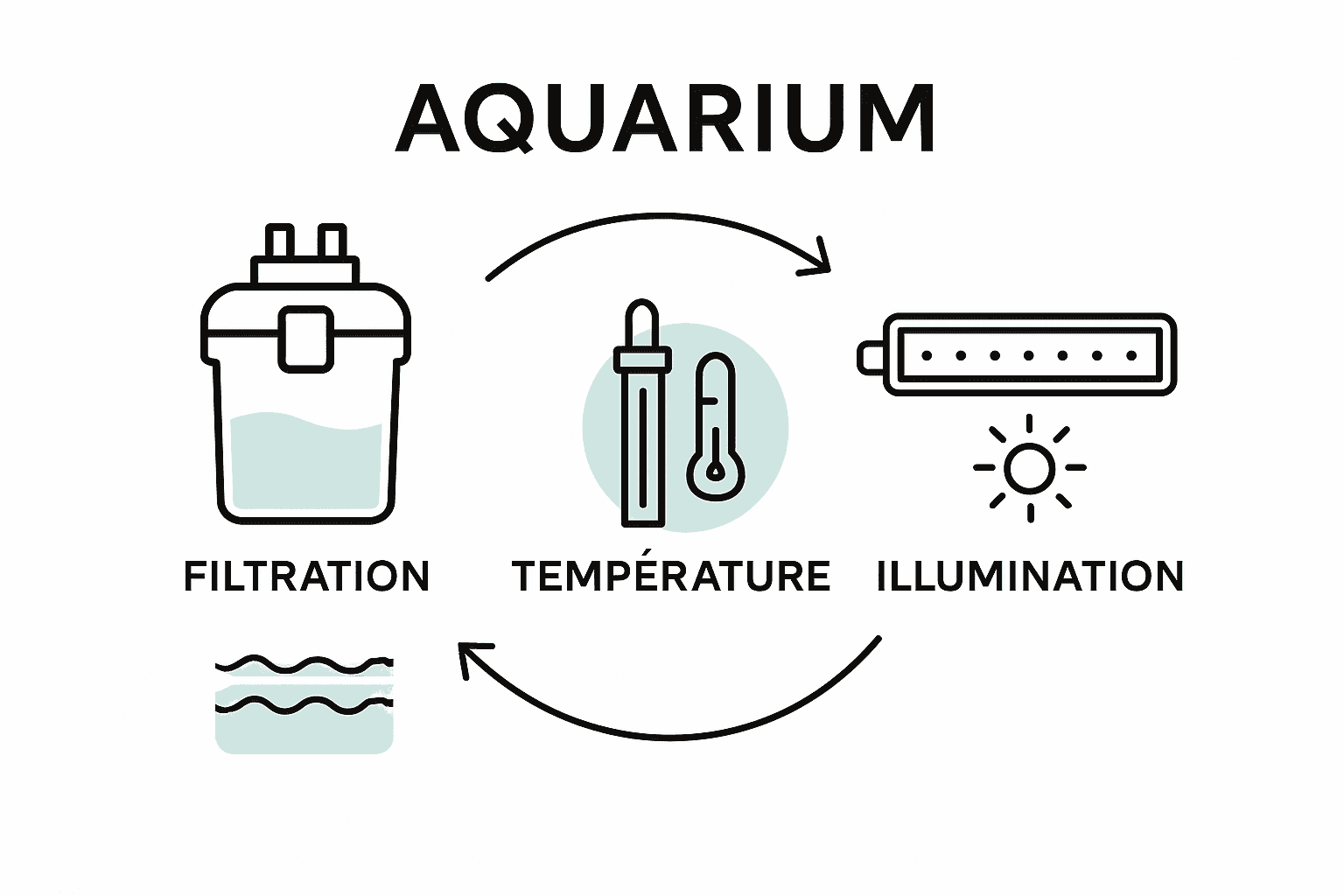 AQUARIUM

FILTRATION

TEMPÉRATURE

ILLUMINATION