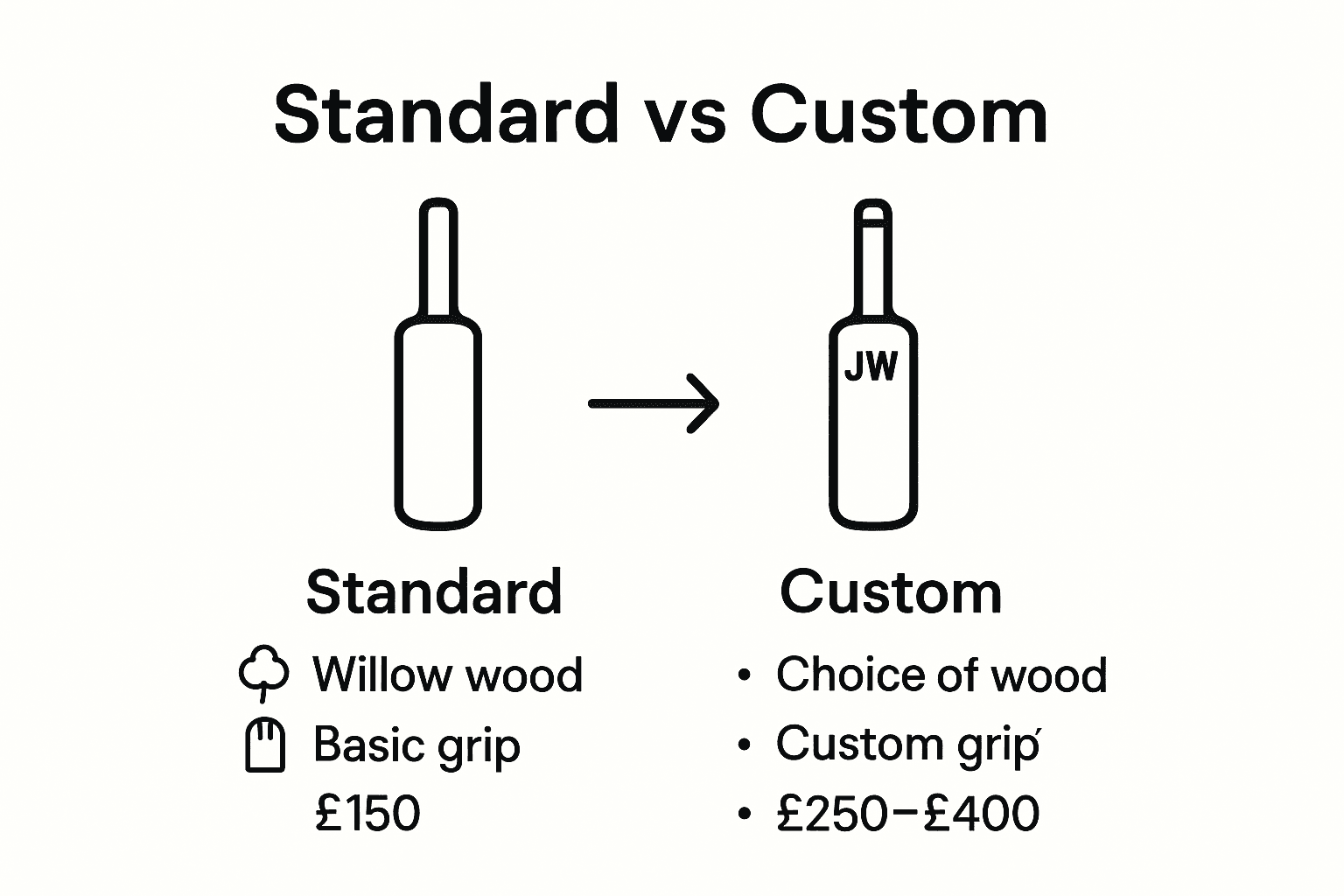 Standard vs Custom

JW

Standard

Willow wood

Basic grip

£150

Custom

• Choice of wood

• Custom grip

• £250–£400