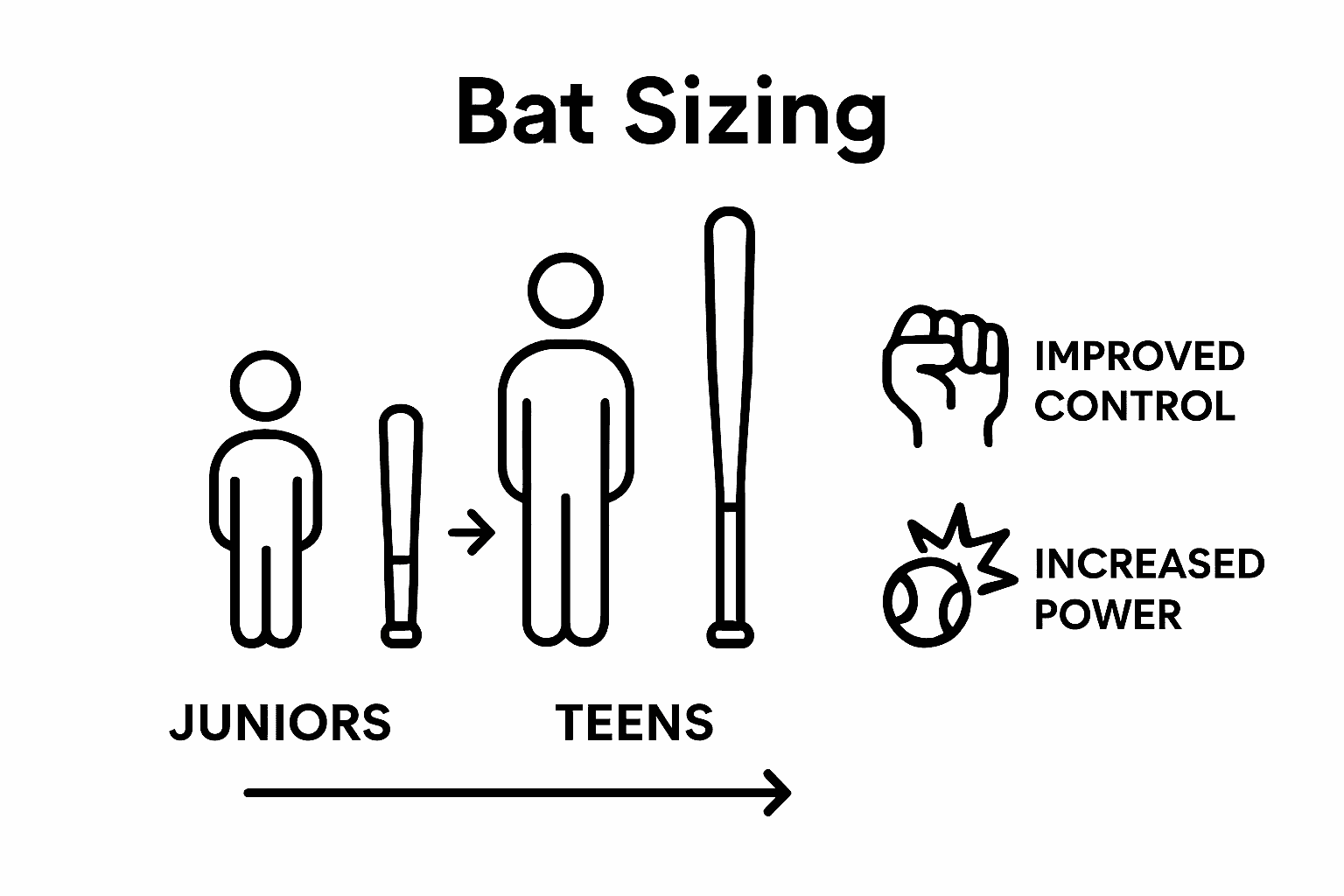 Bat Sizing

IMPROVED CONTROL

INCREASED POWER

JUNIORS

TEENS