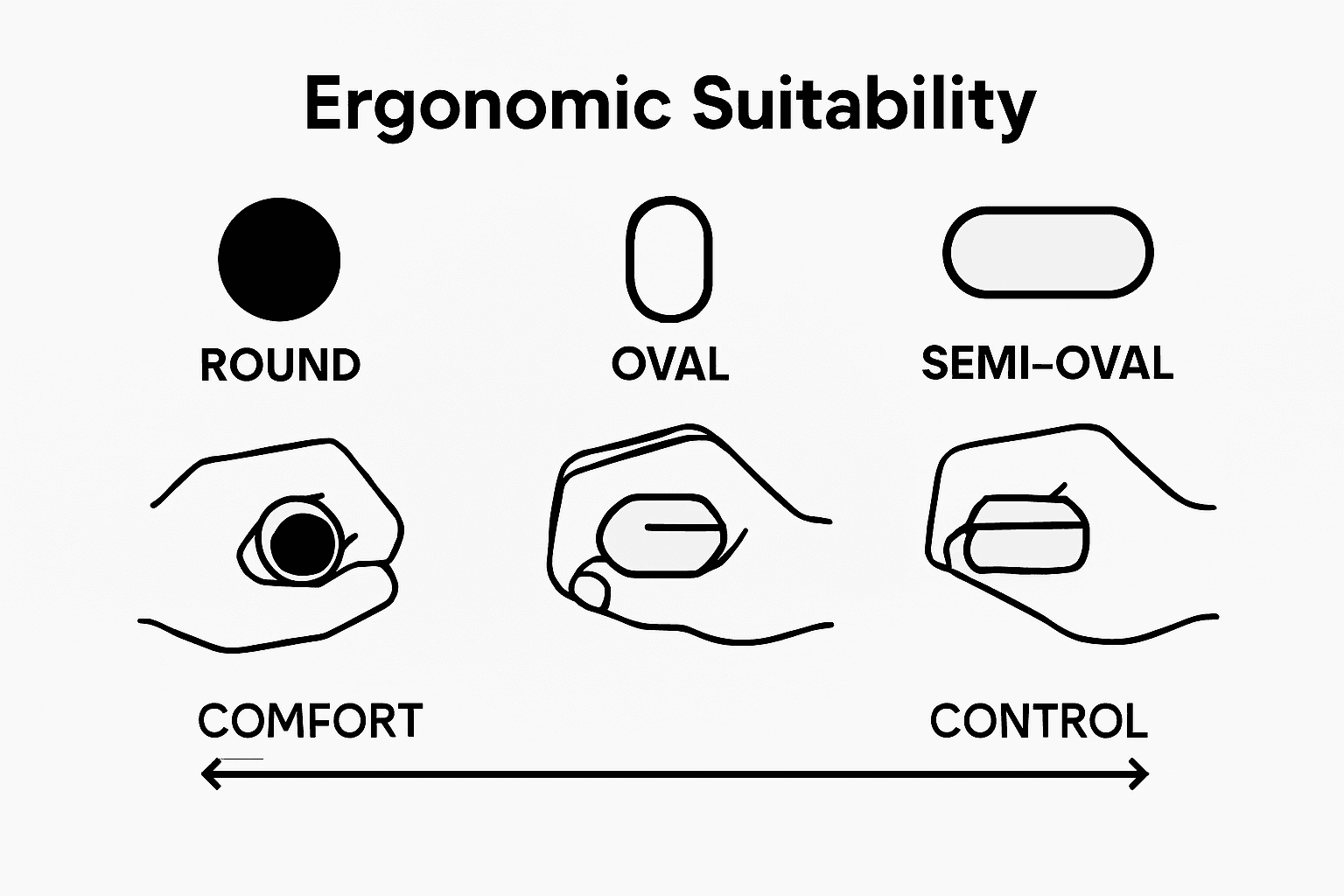 Ergonomic Suitability

ROUND

OVAL

SEMI-OVAL

COMFORT

CONTROL