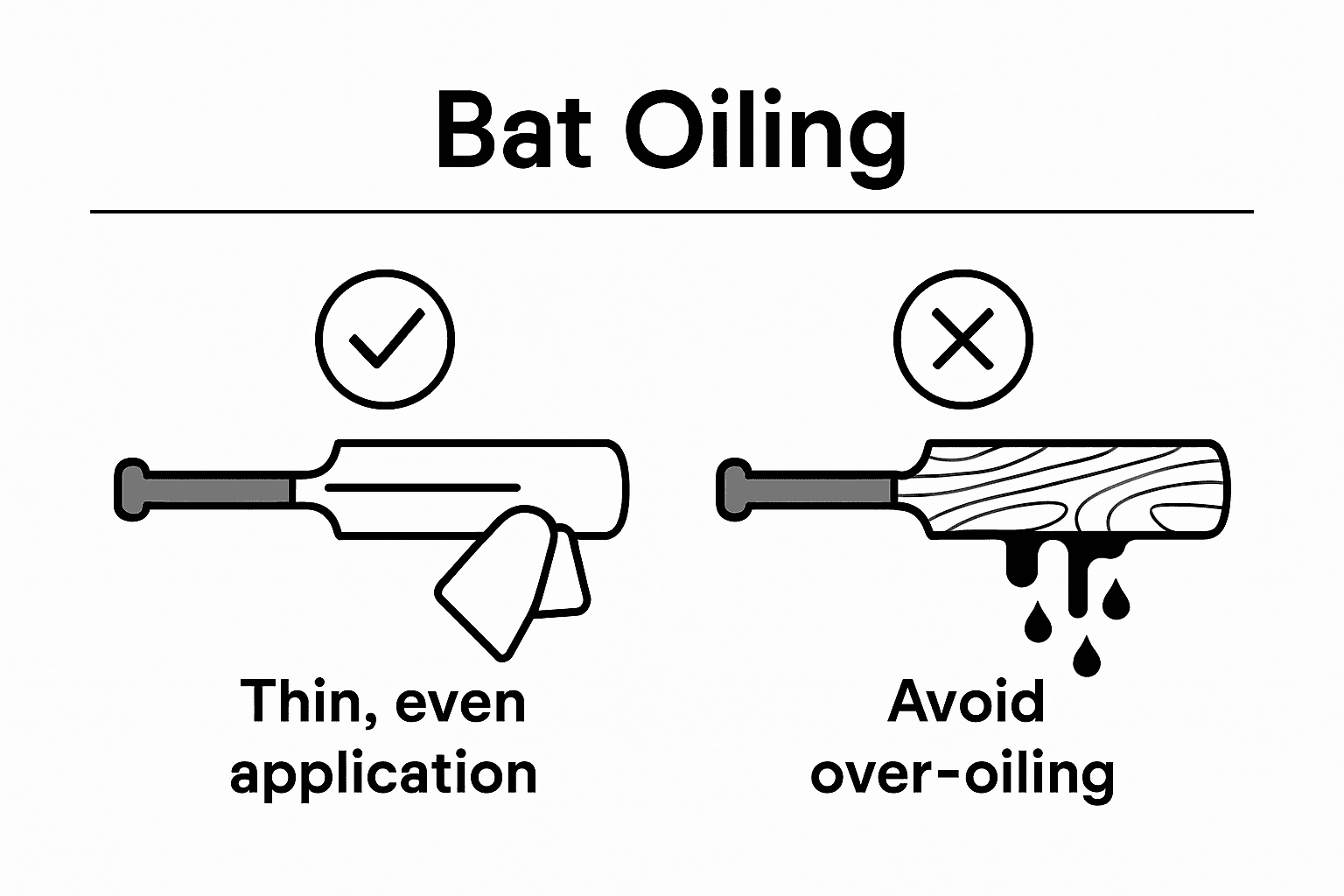 Bat Oiling

Thin, even application

Avoid over-oiling