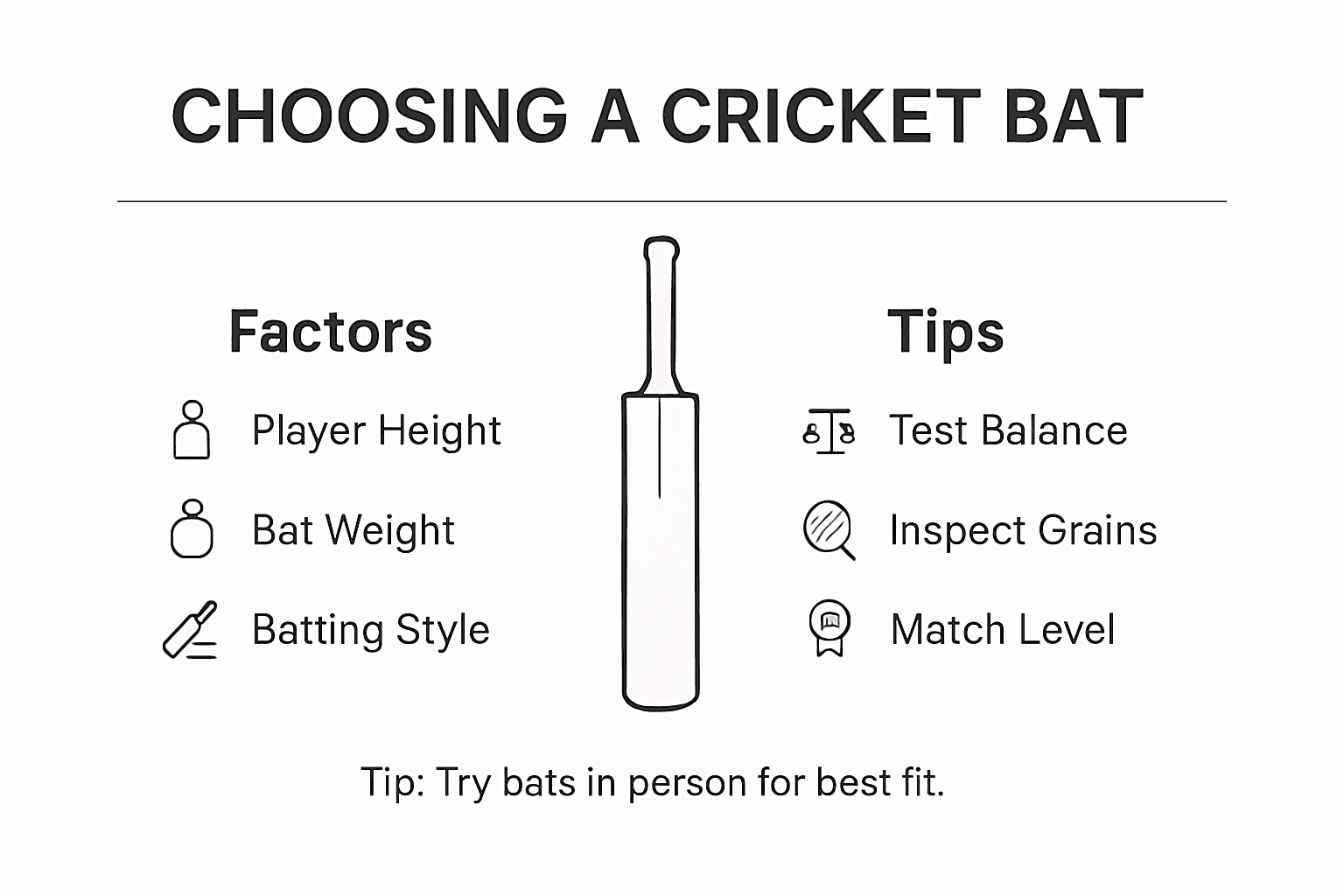 CHOOSING A CRICKET BAT

Factors

Player Height

Bat Weight

Batting Style

Tips

Test Balance

Inspect Grains

Match Level

Tip: Try bats in person for best fit.