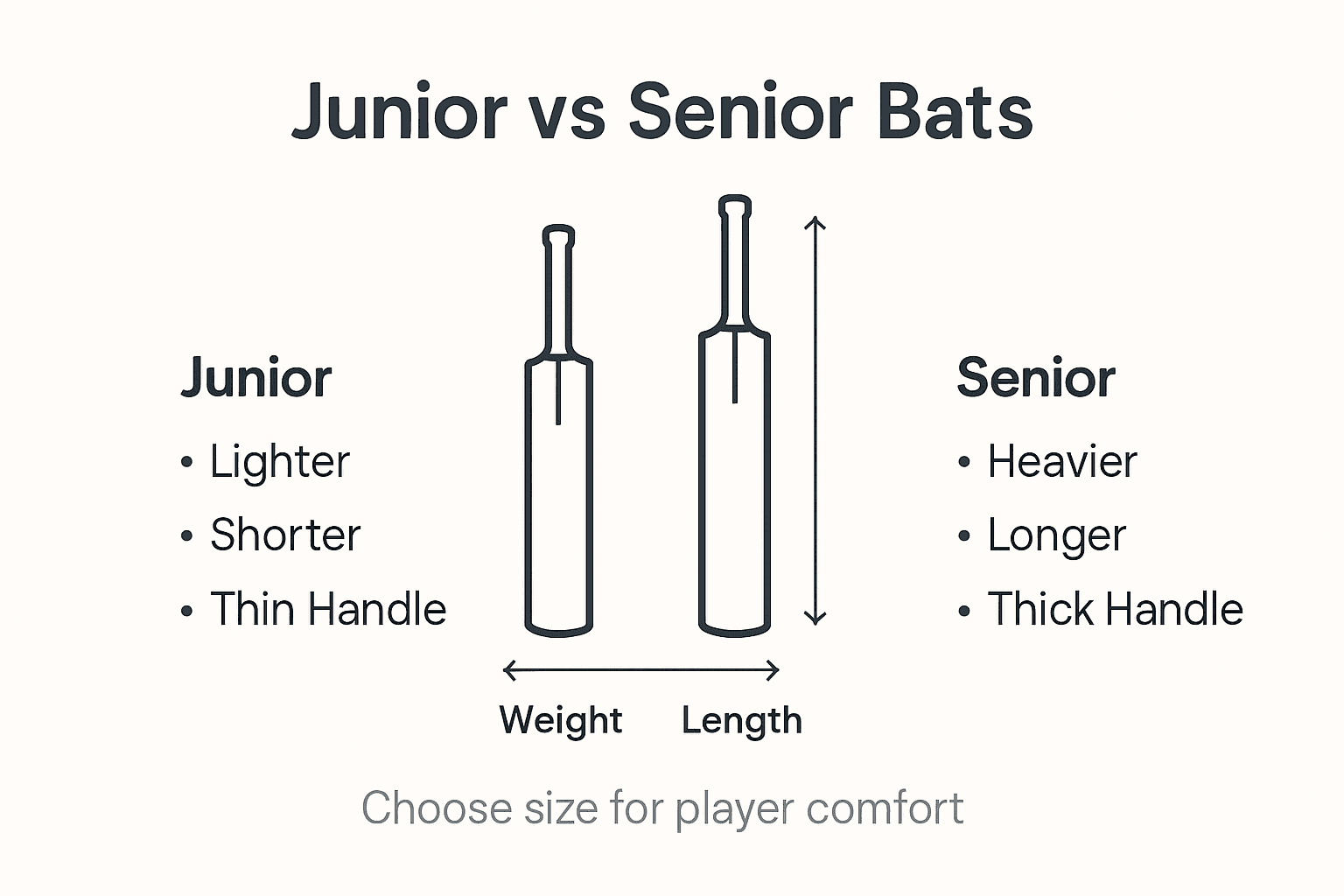 Junior vs Senior Bats

Junior
• Lighter
• Shorter
• Thin Handle

Senior
• Heavier
• Longer
• Thick Handle

Weight Length

Choose size for player comfort