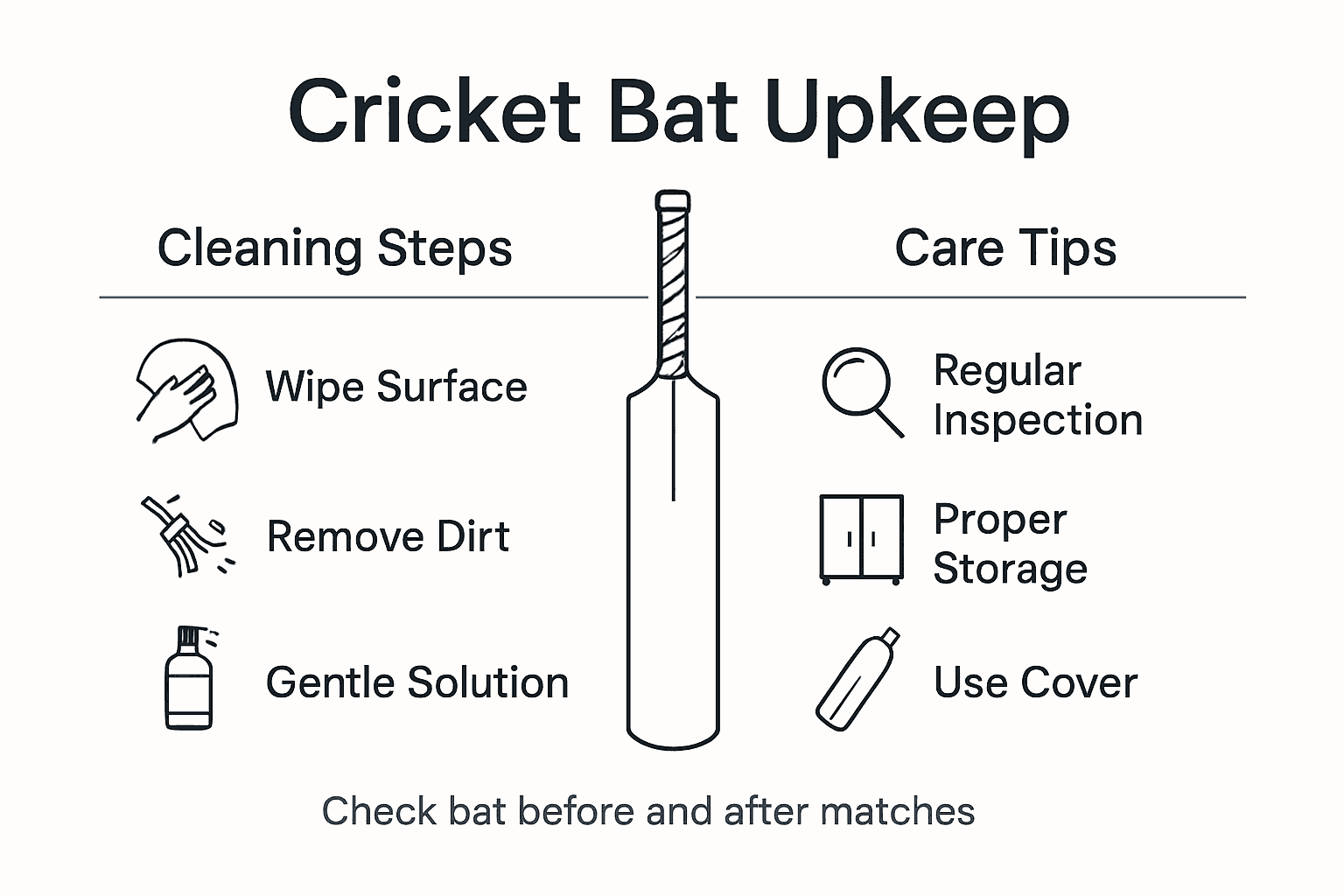 Cricket Bat Upkeep

Cleaning Steps

Wipe Surface

Remove Dirt

Gentle Solution

Care Tips

Regular Inspection

Proper Storage

Use Cover

Check bat before and after matches