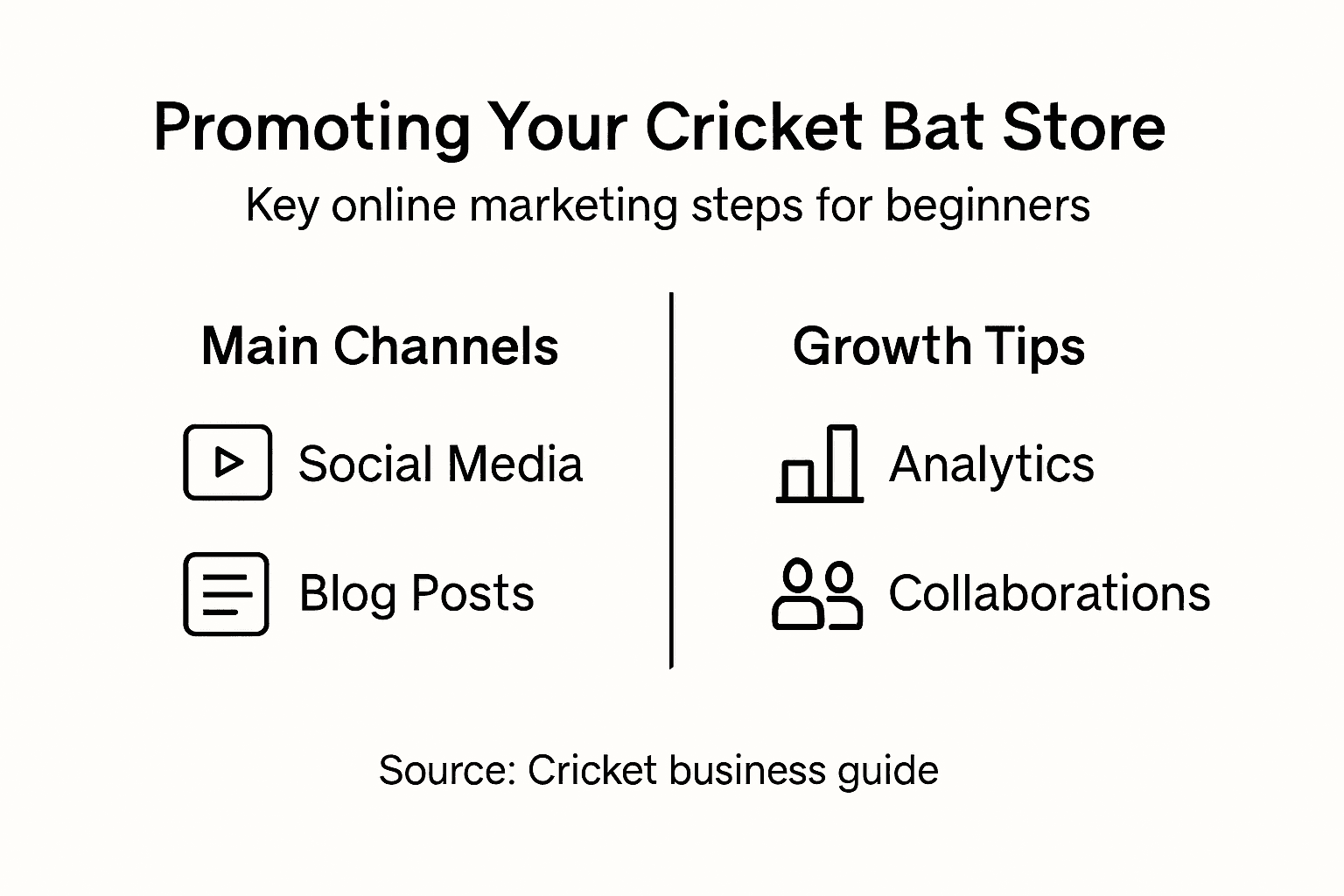 Promoting Your Cricket Bat Store

Key online marketing steps for beginners

Main Channels

Social Media

Blog Posts

Growth Tips

Analytics

Collaborations

Source: Cricket business guide