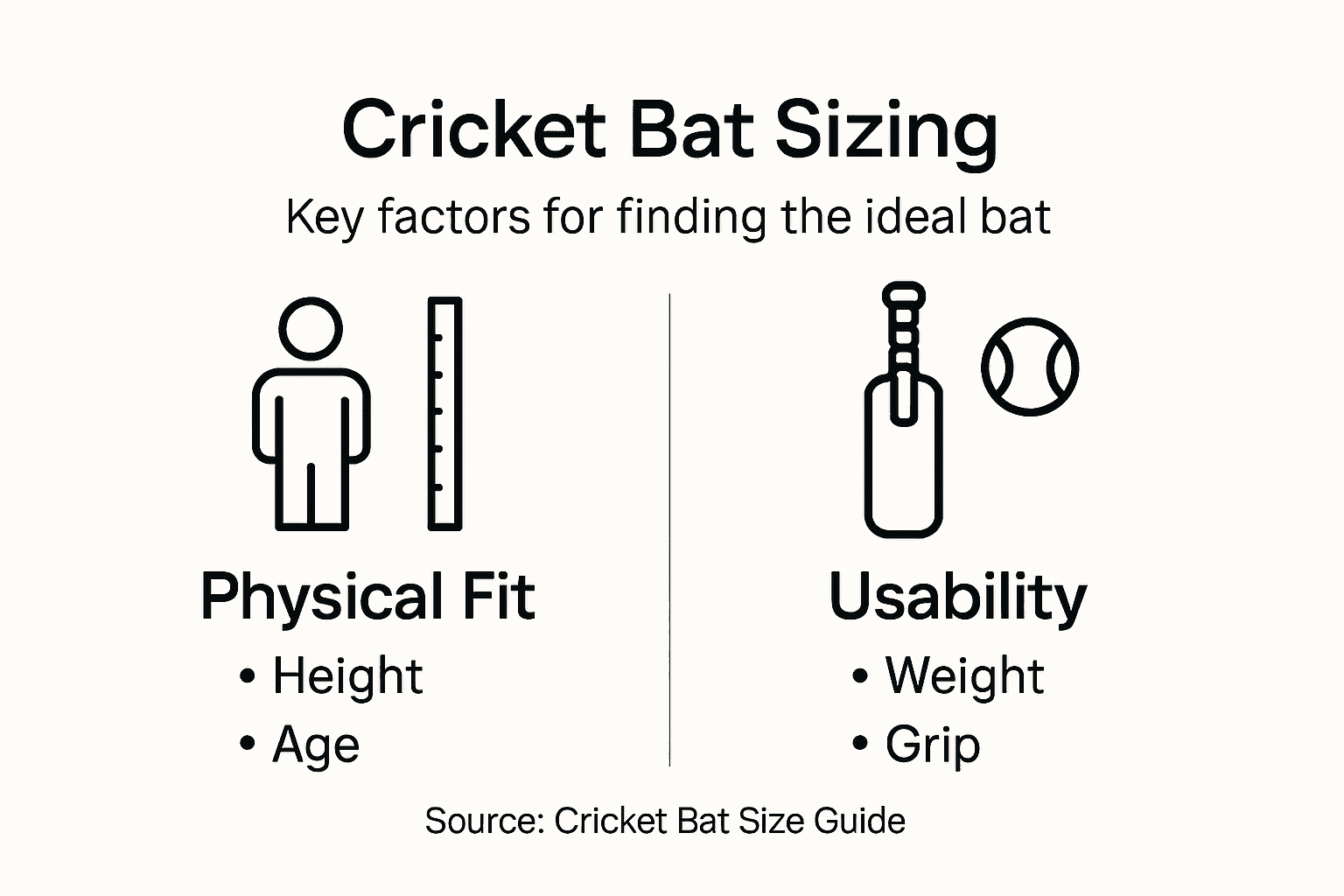 Cricket Bat Sizing

Key factors for finding the ideal bat

Physical Fit

• Height
• Age

Usability

• Weight
• Grip

Source: Cricket Bat Size Guide