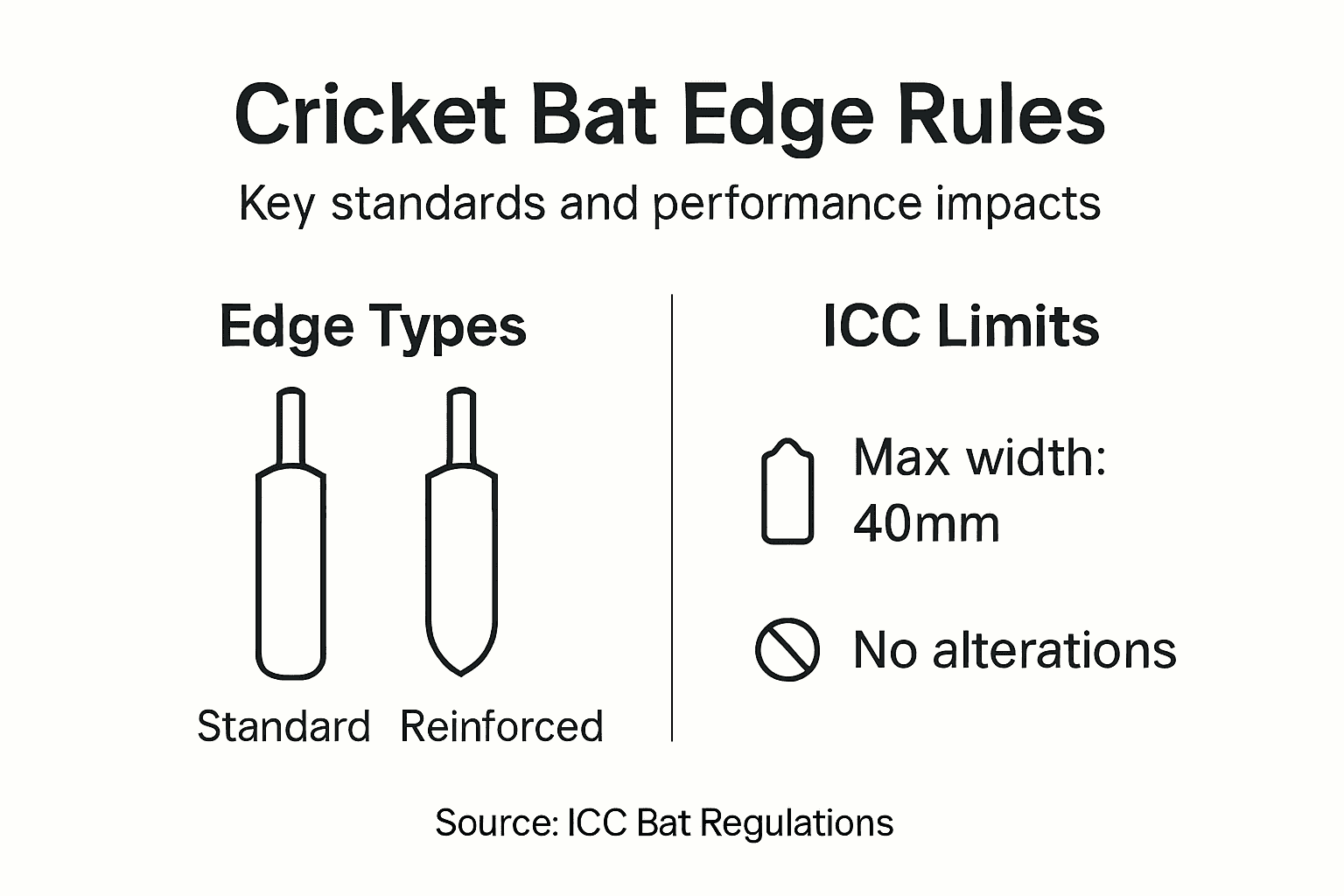 Cricket Bat Edge Rules

Key standards and performance impacts

Edge Types

Standard Reinforced

ICC Limits

Max width: 40mm

No alterations

Source: ICC Bat Regulations