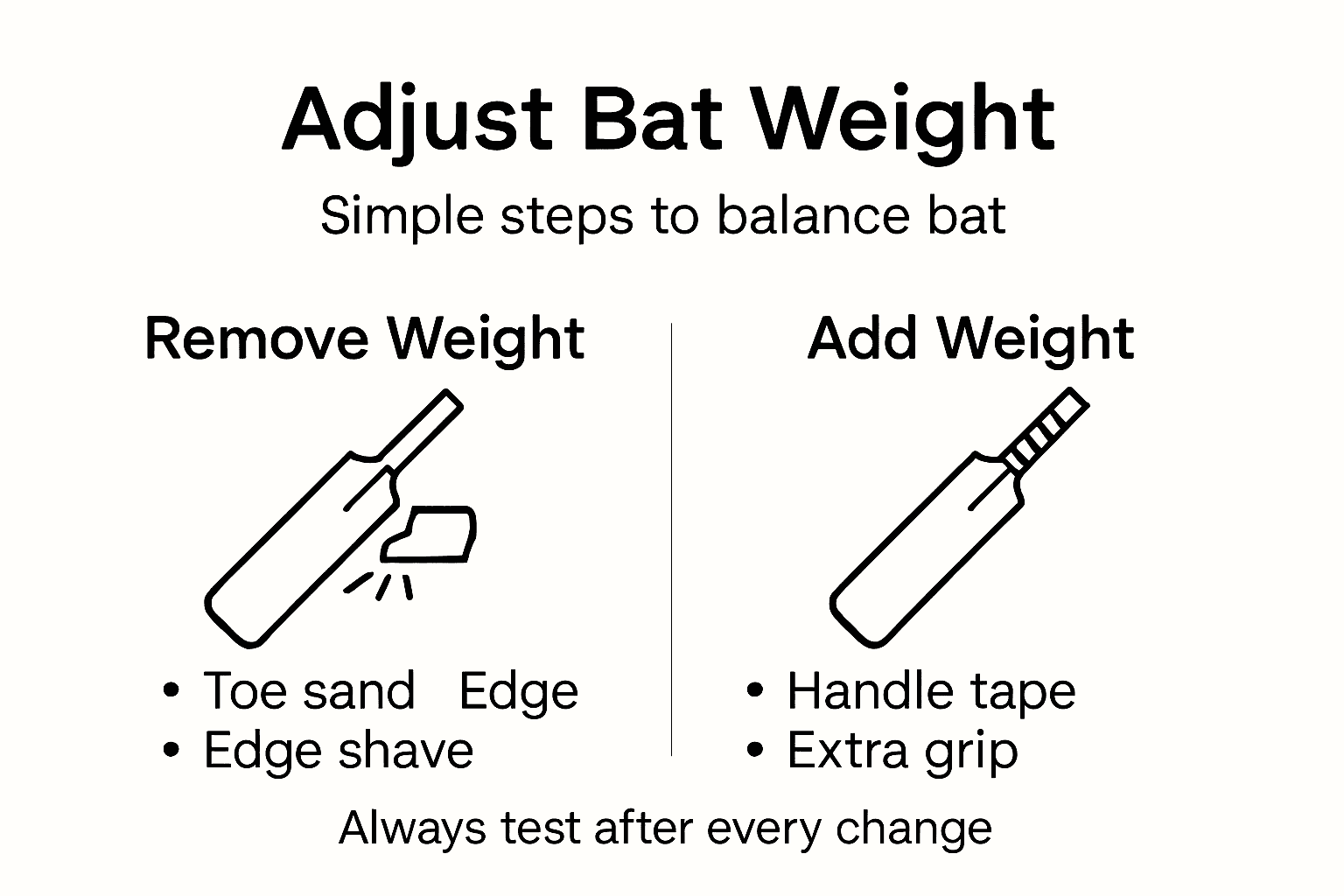 Adjust Bat Weight

Simple steps to balance bat

Remove Weight

• Toe sand Edge
• Edge shave

Add Weight

• Handle tape
• Extra grip

Always test after every change