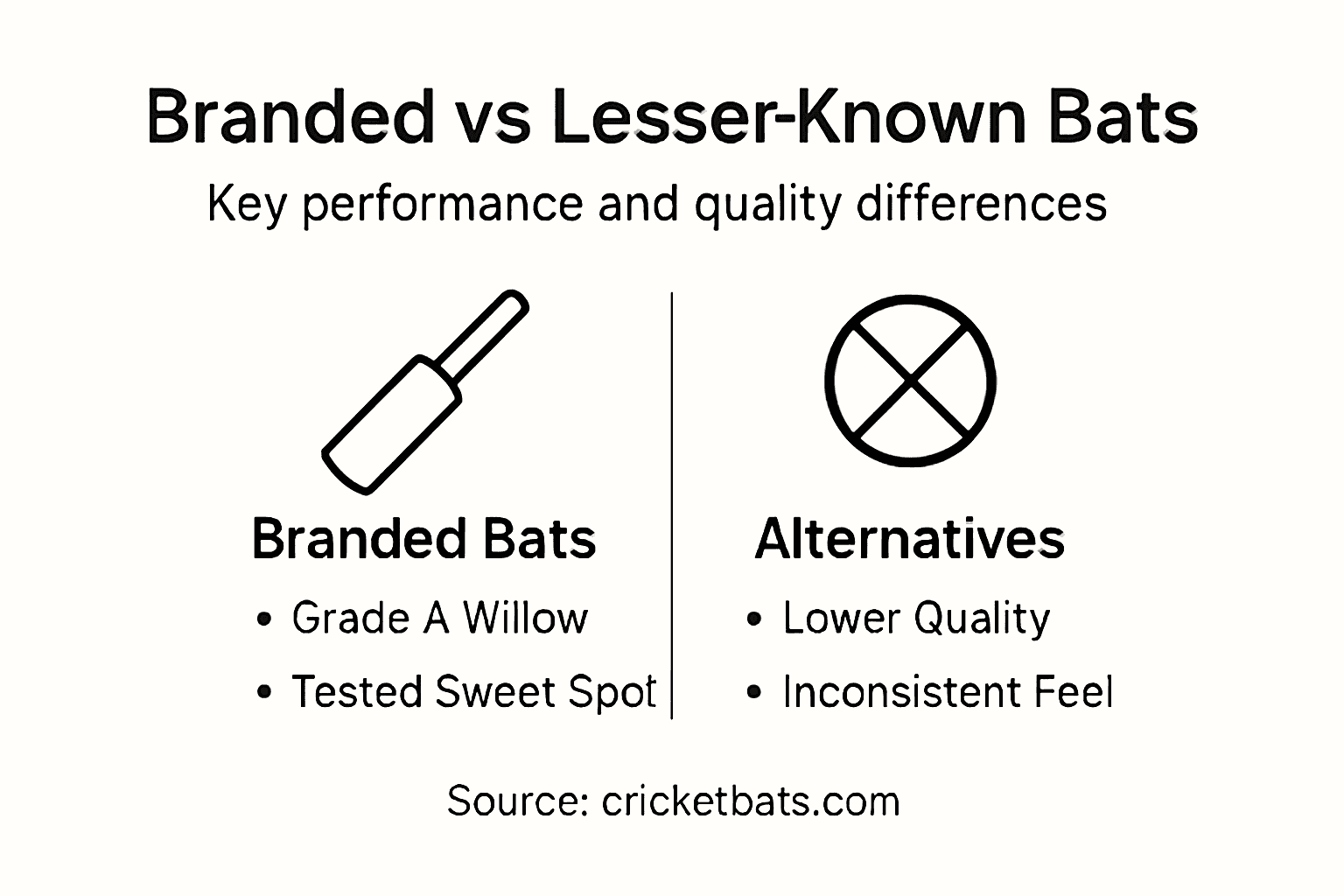 Branded vs Lesser-Known Bats

Key performance and quality differences

Branded Bats

• Grade A Willow
• Tested Sweet Spot

Alternatives

• Lower Quality
• Inconsistent Feel

Source: cricketbats.com