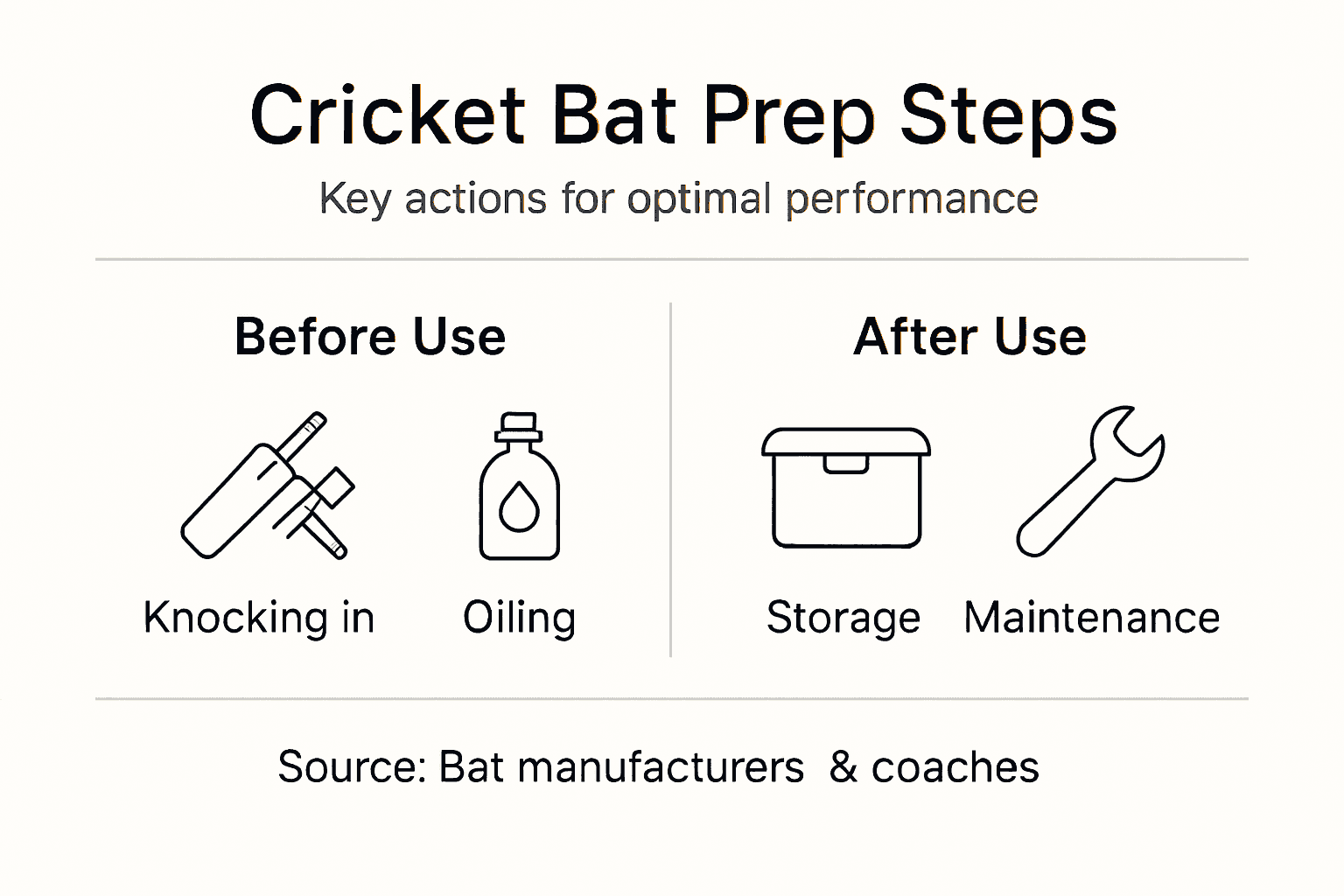 Cricket Bat Prep Steps

Key actions for optimal performance

Before Use

Knocking in

Oiling

After Use

Storage

Maintenance

Source: Bat manufacturers & coaches