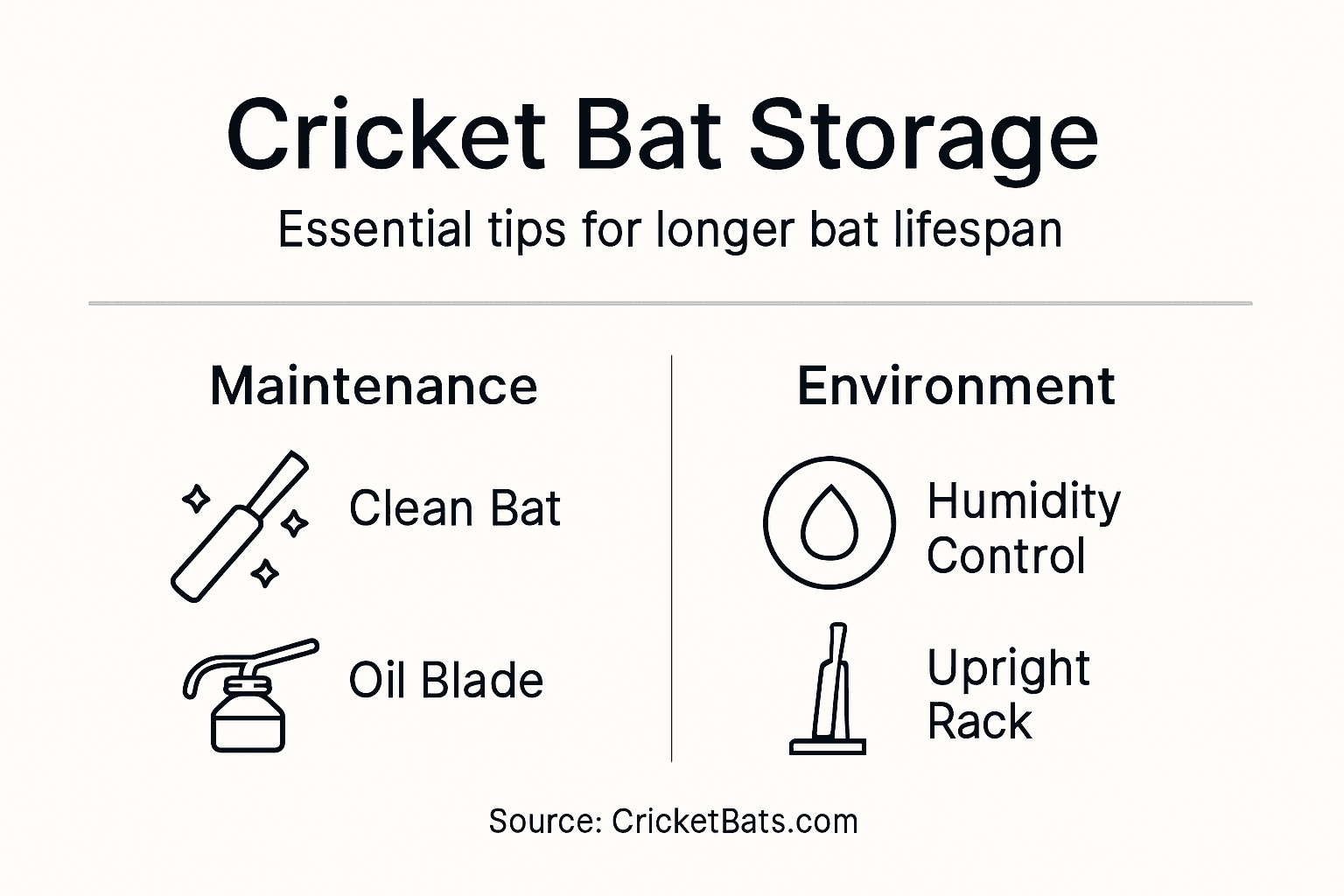 Cricket Bat Storage

Essential tips for longer bat lifespan

Maintenance

Clean Bat

Oil Blade

Environment

Humidity Control

Upright Rack

Source: CricketBats.com