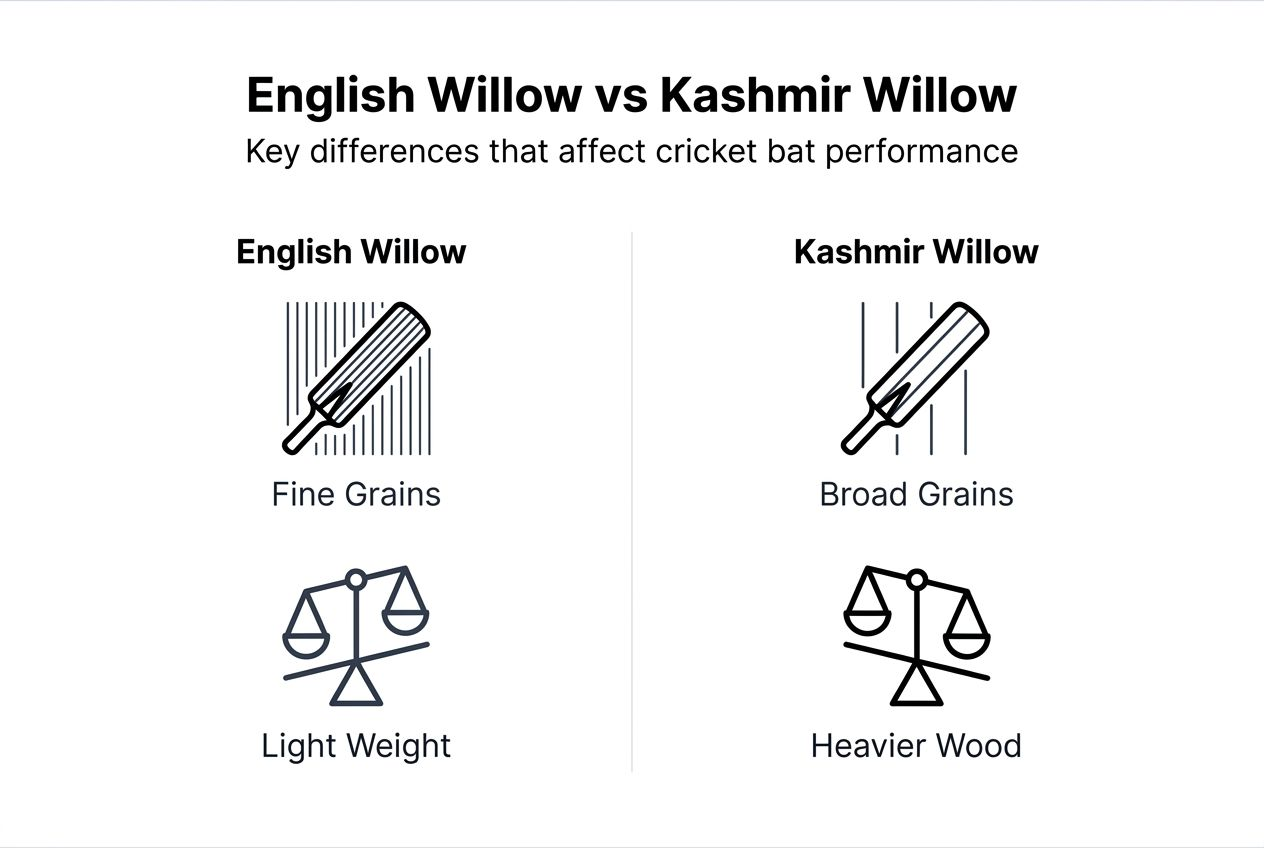 English Willow vs Kashmir Willow
Key differences that affect cricket bat performance

English Willow

Fine Grains

Light Weight

Kashmir Willow

Broad Grains

Heavier Wood