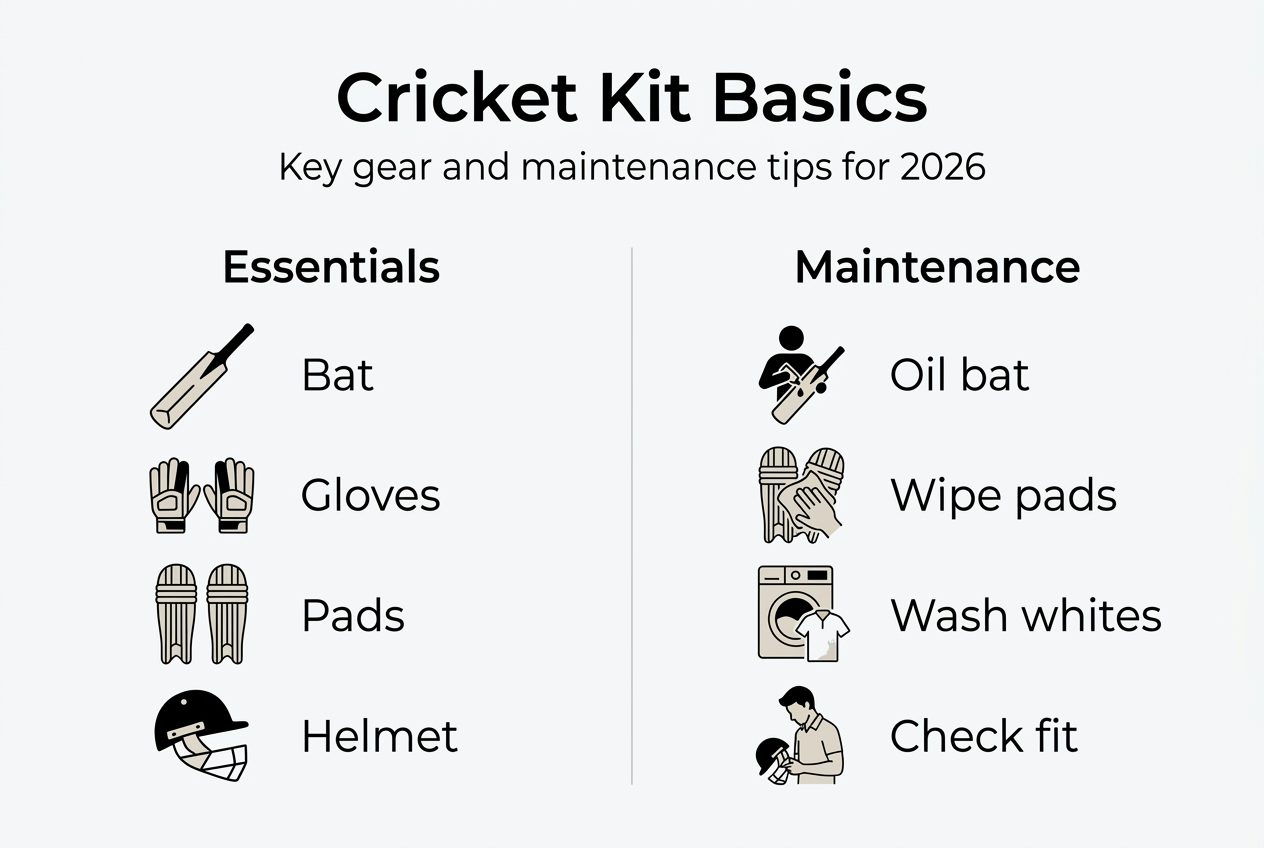 Cricket Kit Basics

Key gear and maintenance tips for 2026

Essentials

Bat

Gloves

Pads

Helmet

Maintenance

Oil bat

Wipe pads

Wash whites

Check fit