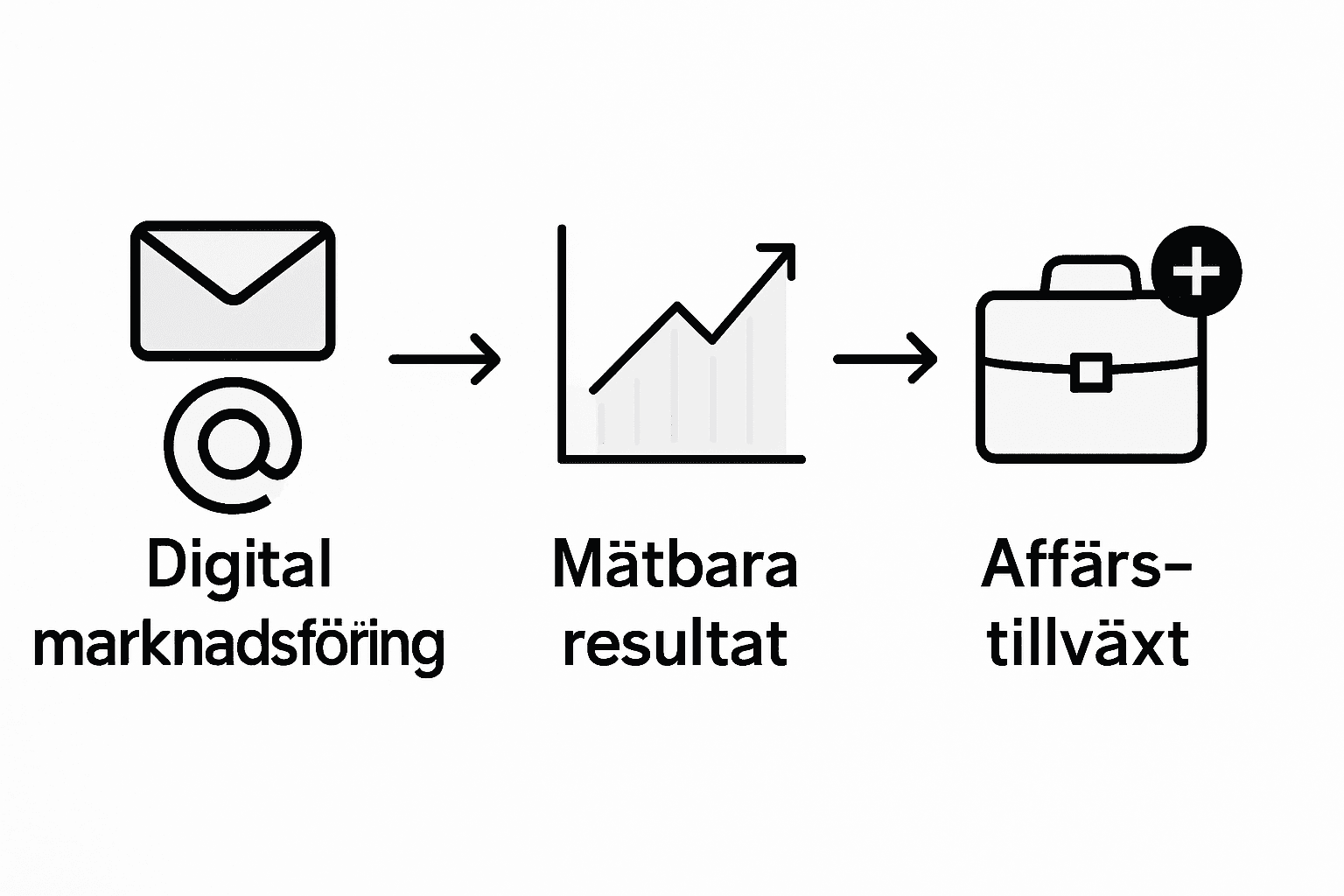 Digital marknadsföring

Mätbara resultat

Affärstillväxt