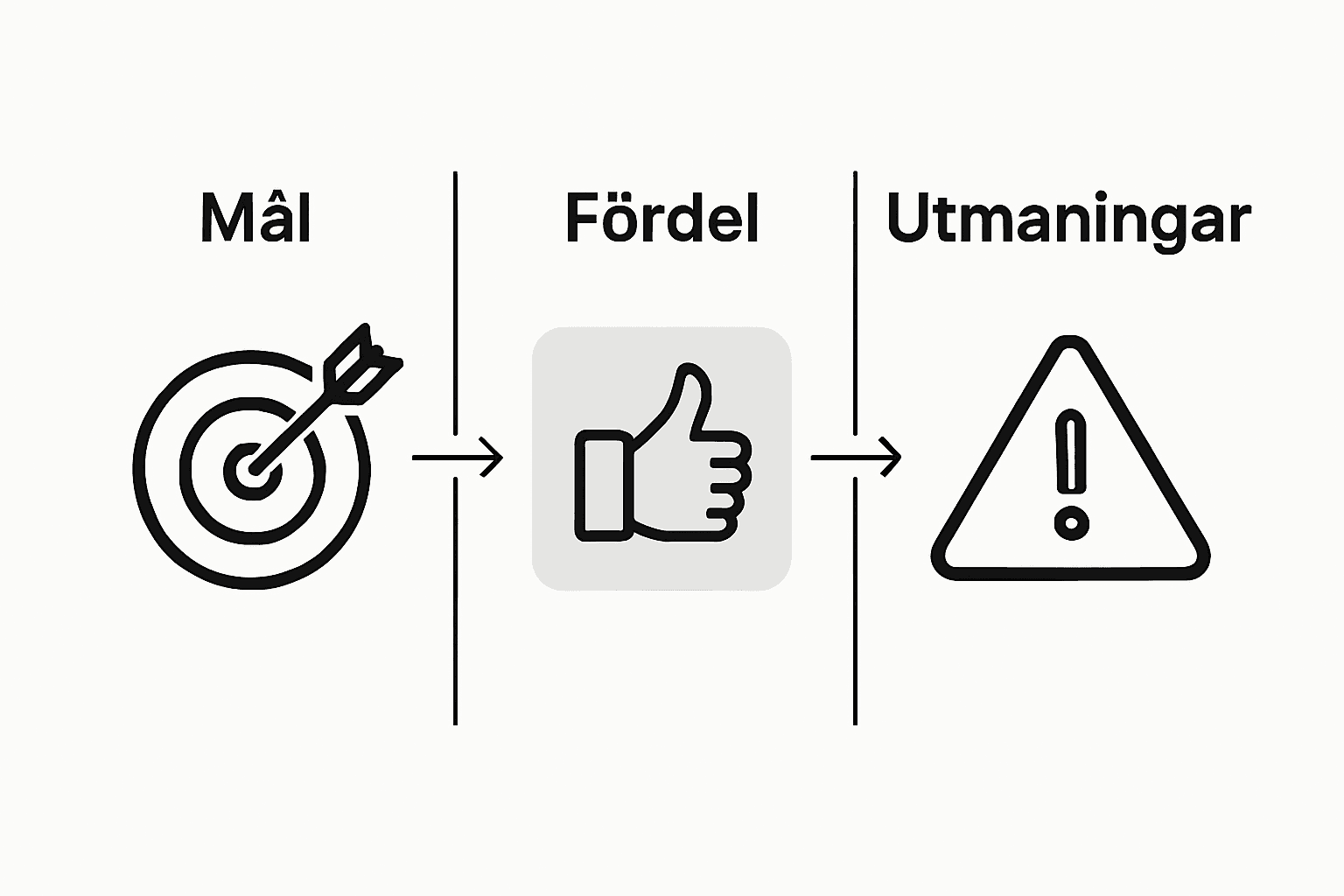 Mâl

Fördel

Utmaningar